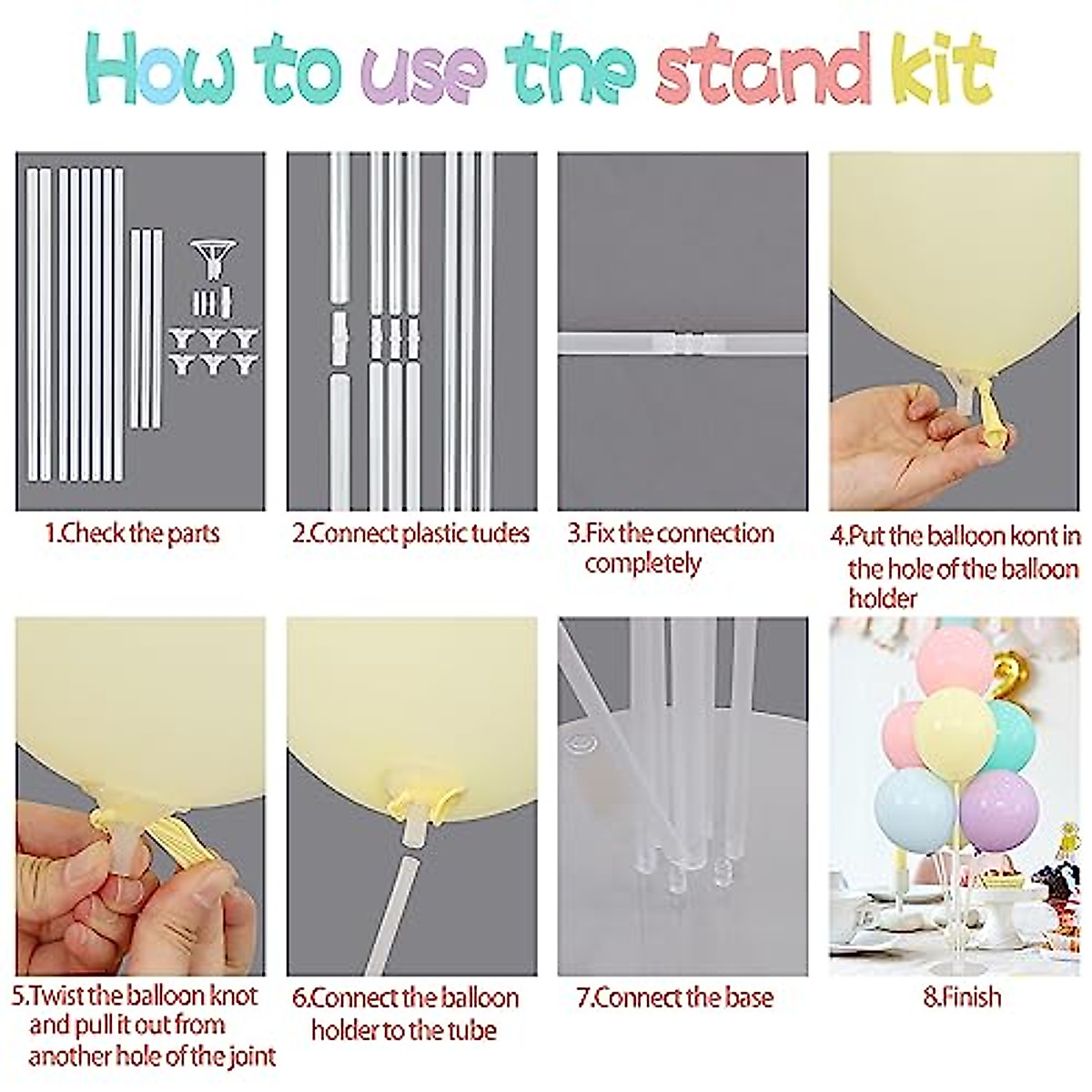 How to use the stand kit

1.Check the parts

2.Connect plastic tudes

3.Fix the connection completely

4.Put the balloon kont in the hole of the balloon holder

5.Twist the balloon knot and pull it out from another hole of the joint

6.Connect the balloon holder to the tube

7.Connect the base

8.Finish