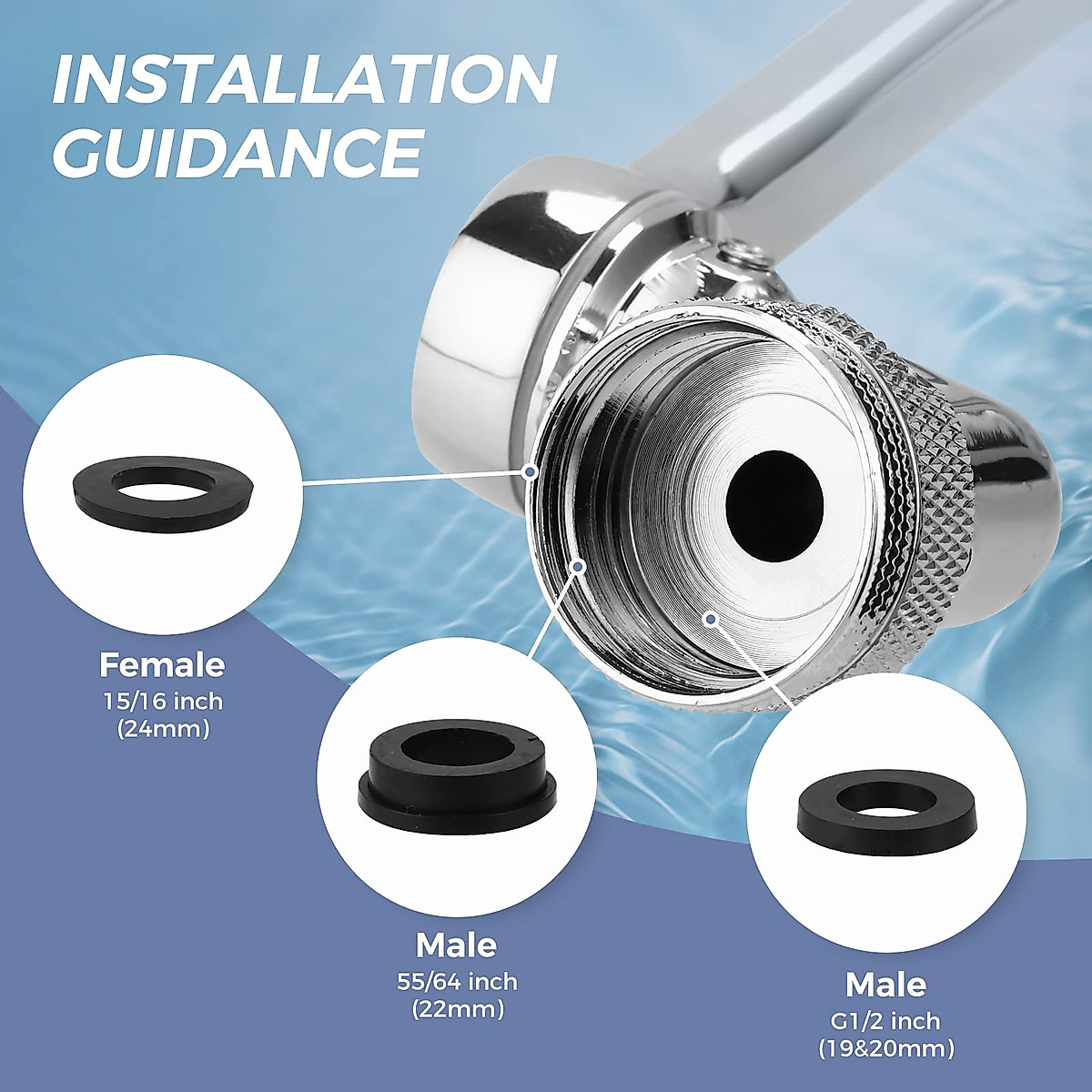 INSTALLATION GUIDANCE

Female
15/16 inch
(24mm)

Male
55/64 inch
(22mm)

Male
G1/2 inch
(19&20mm)