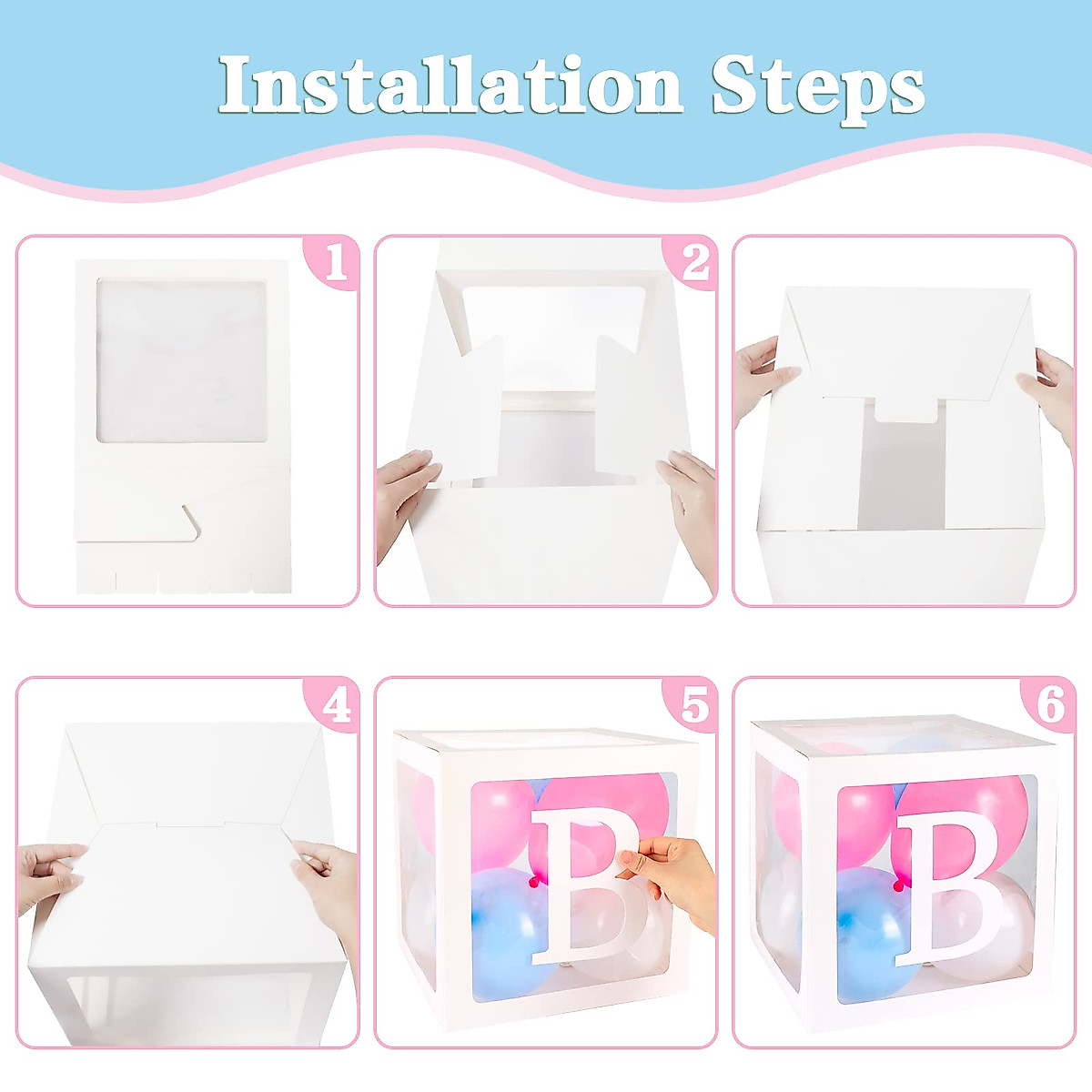 Installation Steps

1

2

4

5

B

6

B