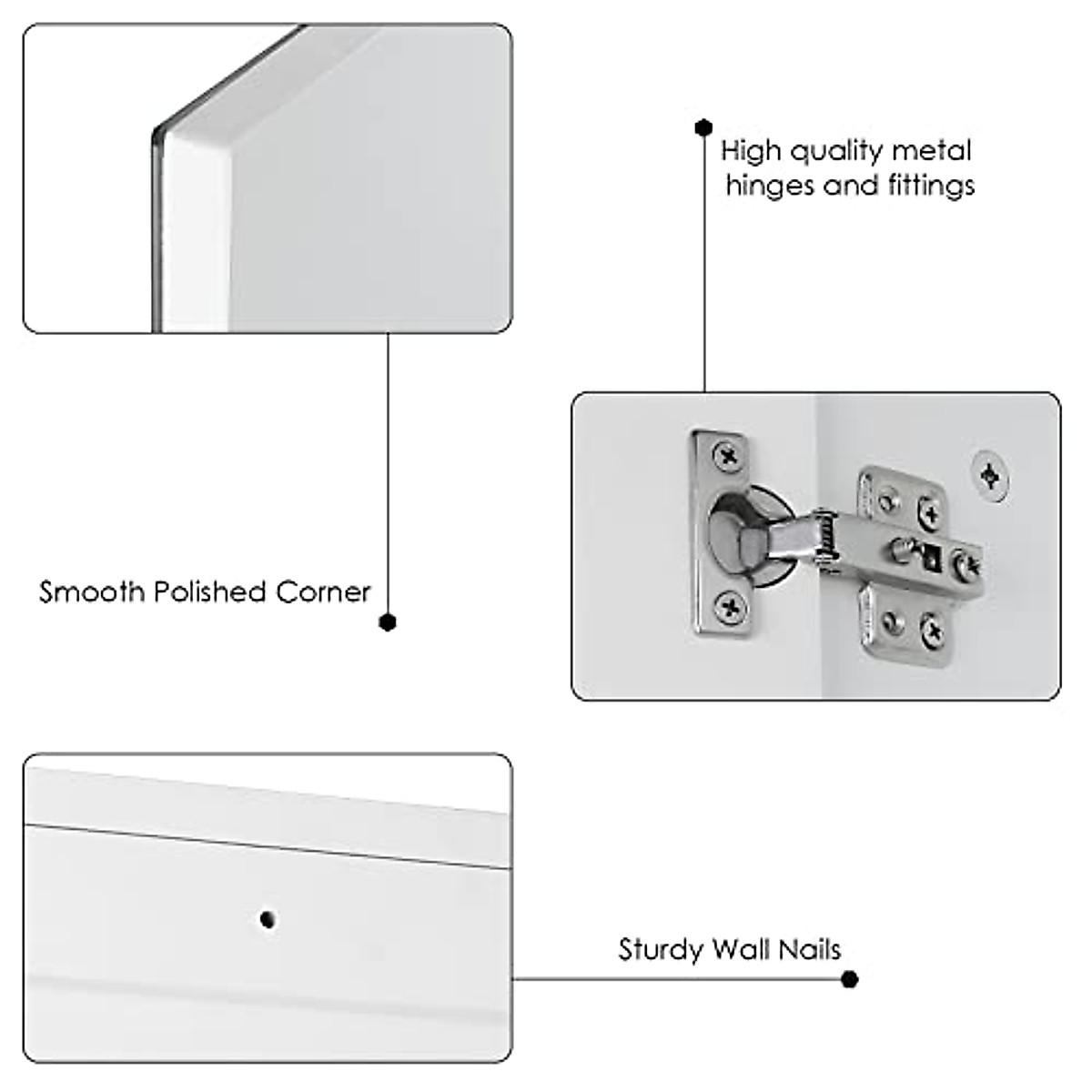 High quality metal hinges and fittings

Smooth Polished Corner

Sturdy Wall Nails