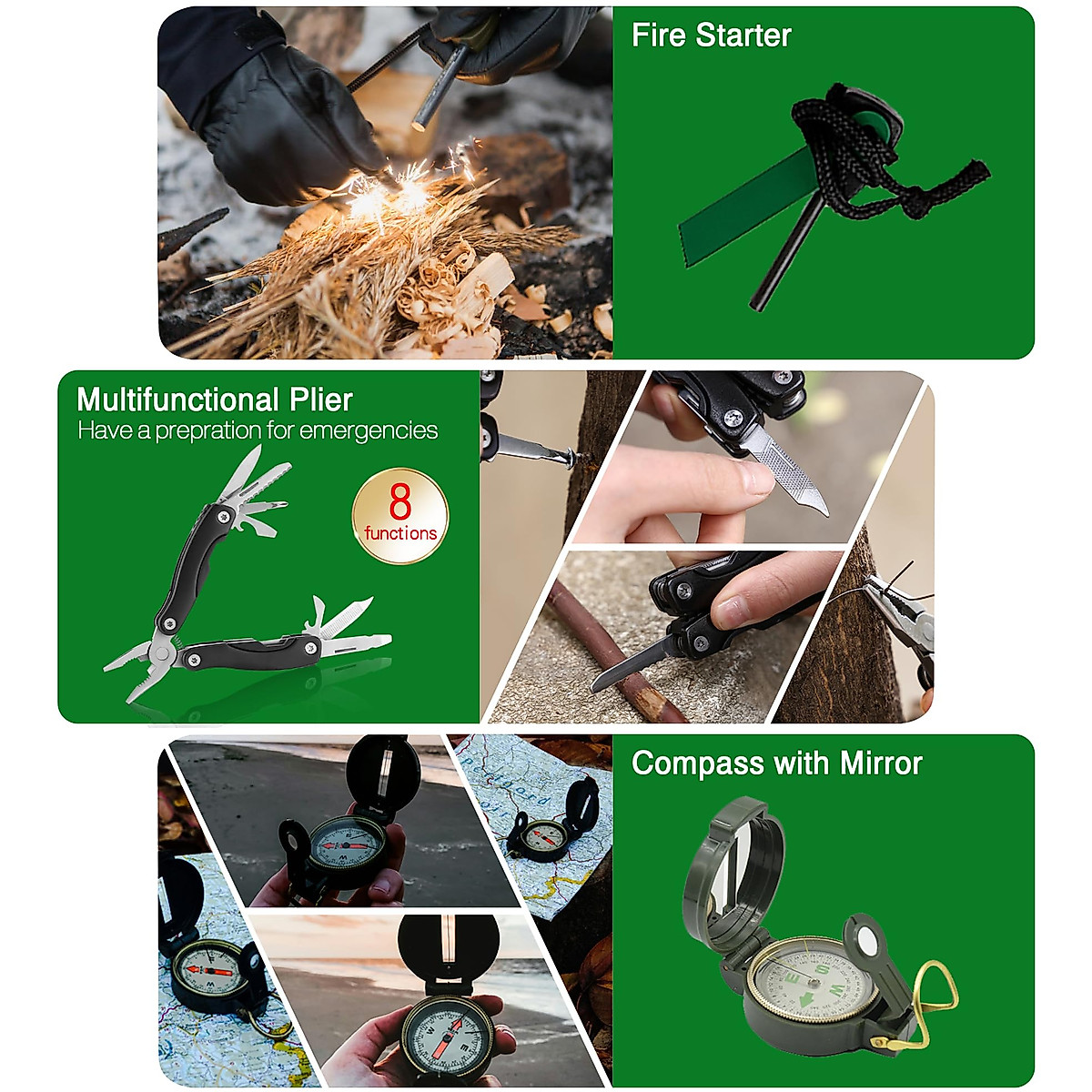 Fire Starter

Multifunctional Plier
Have a prepration for emergencies

8
functions

Compass with Mirror