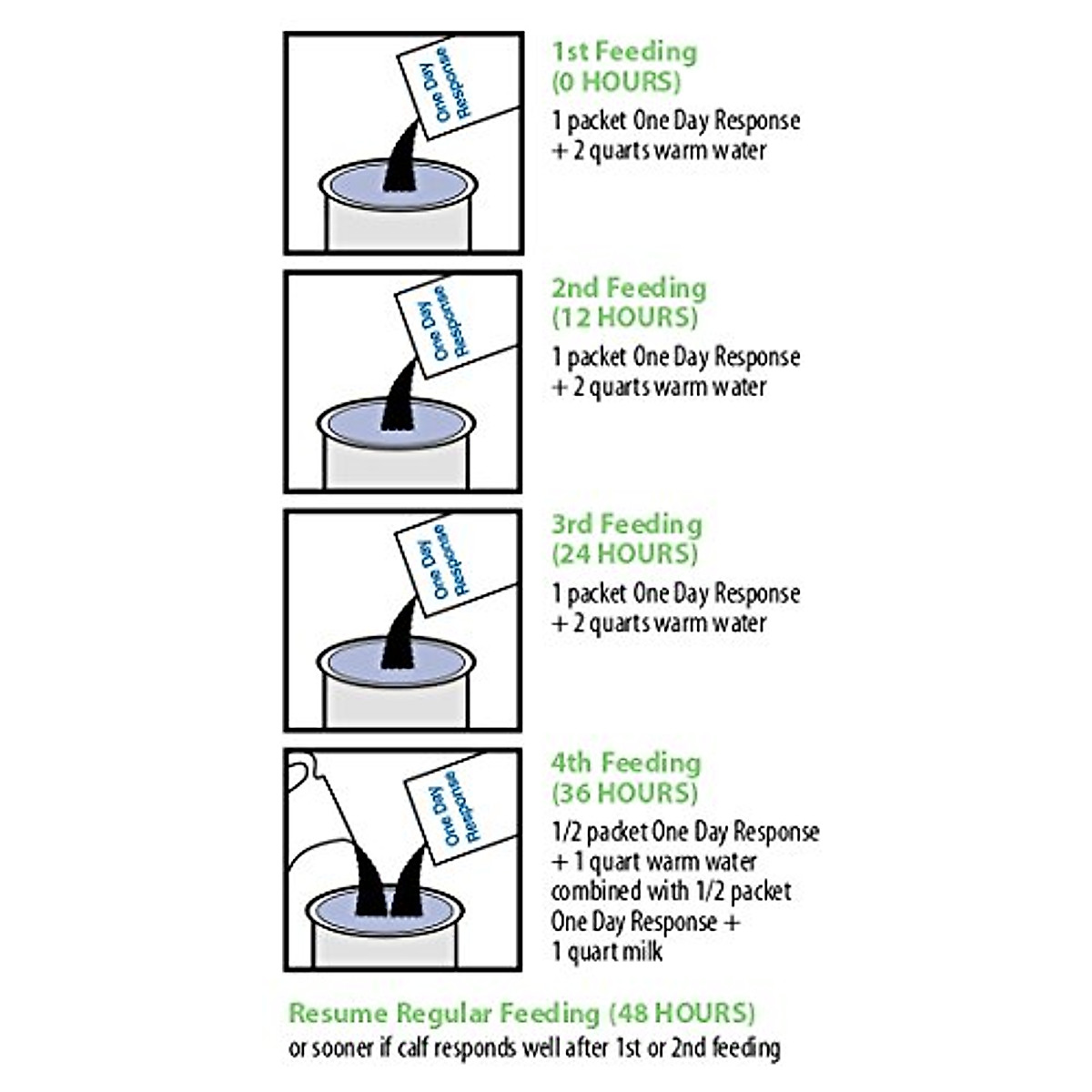 One Day Response

1st Feeding
(0 HOURS)
1 packet One Day Response
+ 2 quarts warm water

One Day Response

2nd Feeding
(12 HOURS)
1 packet One Day Response
+ 2 quarts warm water

One Day Response

3rd Feeding
(24 HOURS)
1 packet One Day Response
+ 2 quarts warm water

One Day Response

4th Feeding
(36 HOURS)
1/2 packet One Day Response
+ 1 quart warm water
combined with 1/2 packet
One Day Response +
1 quart milk

Resume Regular Feeding (48 HOURS)
or sooner if calf responds well after 1st or 2nd feeding