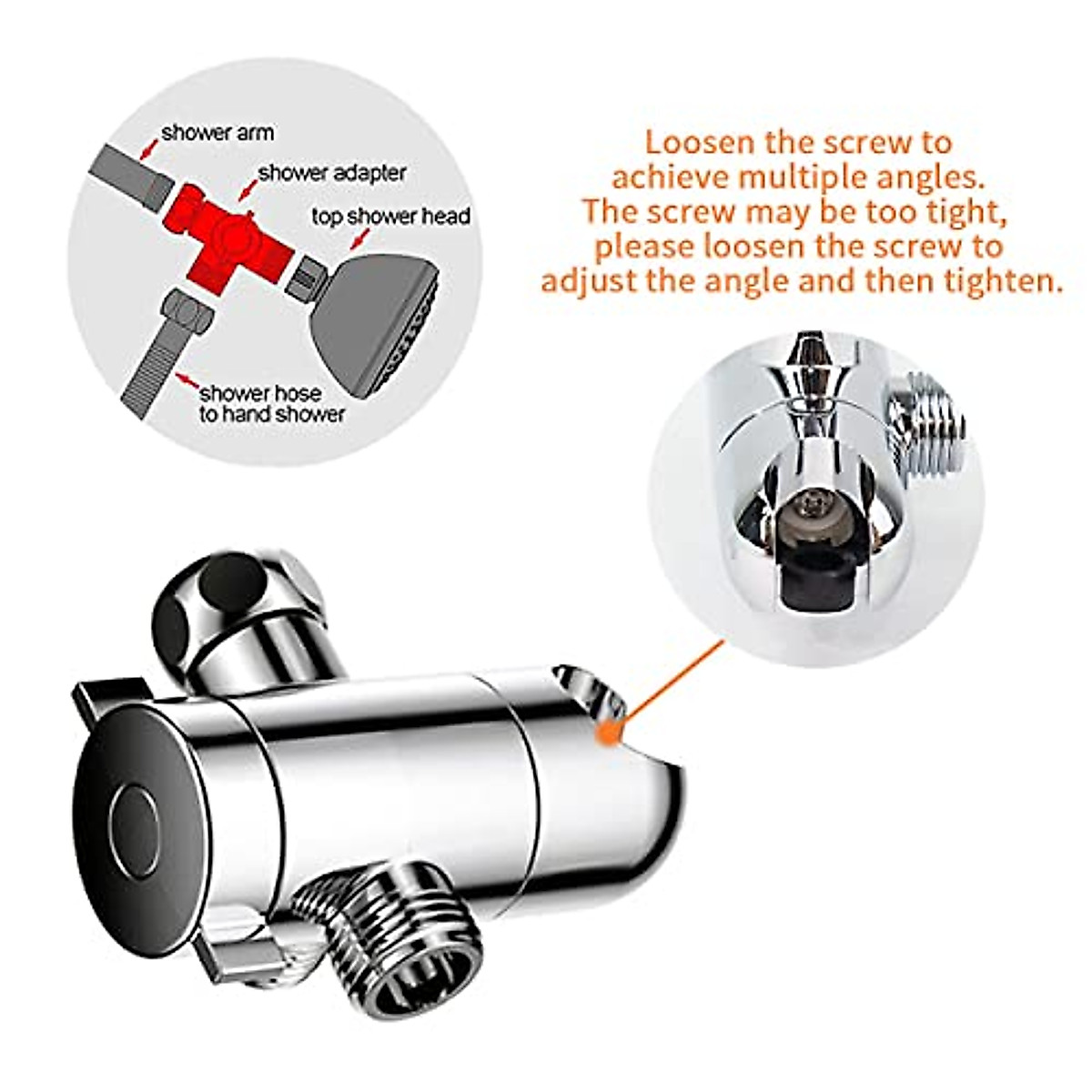 shower arm
shower adapter
top shower head
shower hose to hand shower

Loosen the screw to achieve multiple angles. The screw may be too tight, please loosen the screw to adjust the angle and then tighten.