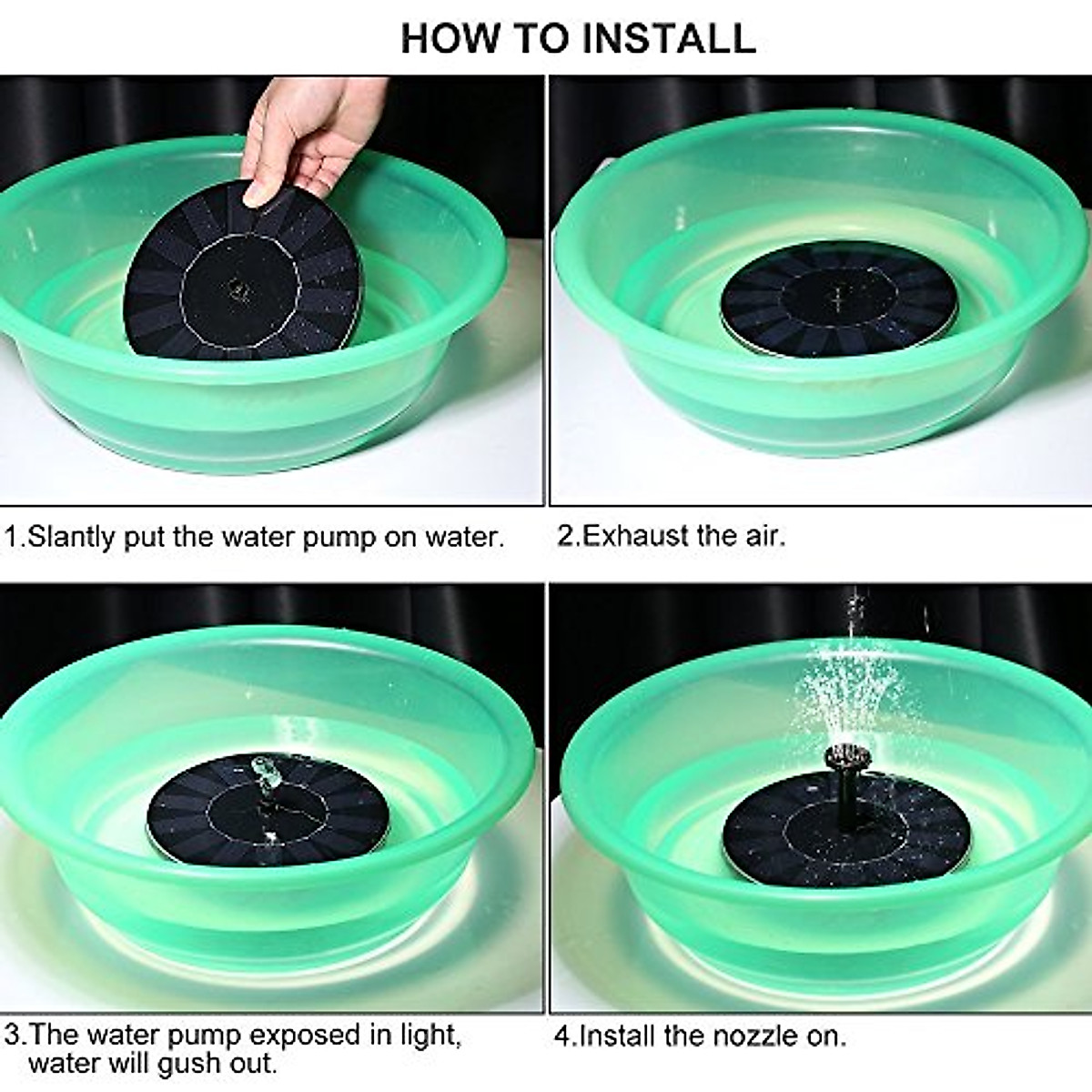 HOW TO INSTALL

1.Slantly put the water pump on water.

2.Exhaust the air.

3.The water pump exposed in light, water will gush out.

4.Install the nozzle on.