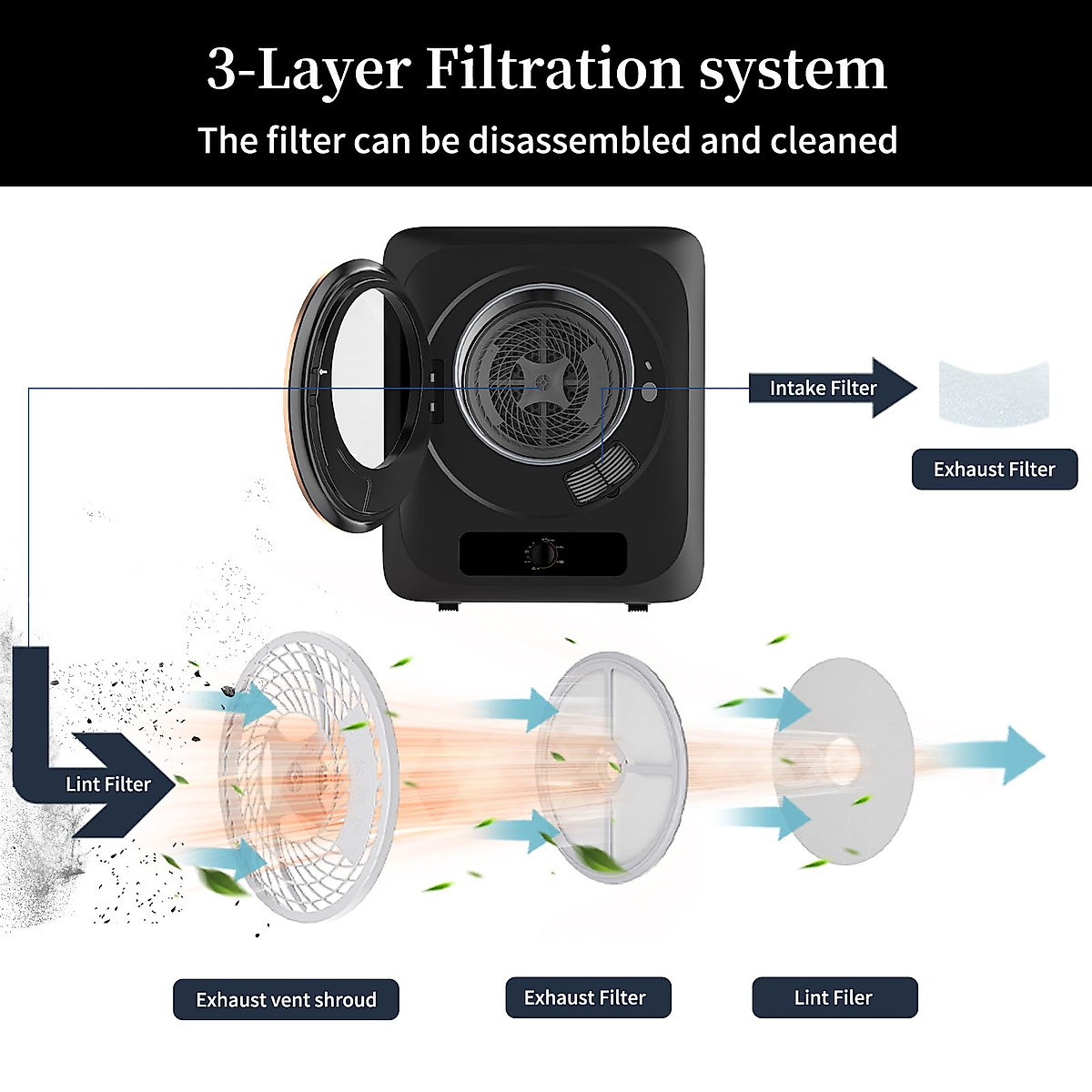 3-Layer Filtration system

The filter can be disassembled and cleaned

Intake Filter

Exhaust Filter

Lint Filter

Exhaust vent shroud

Exhaust Filter

Lint Filer