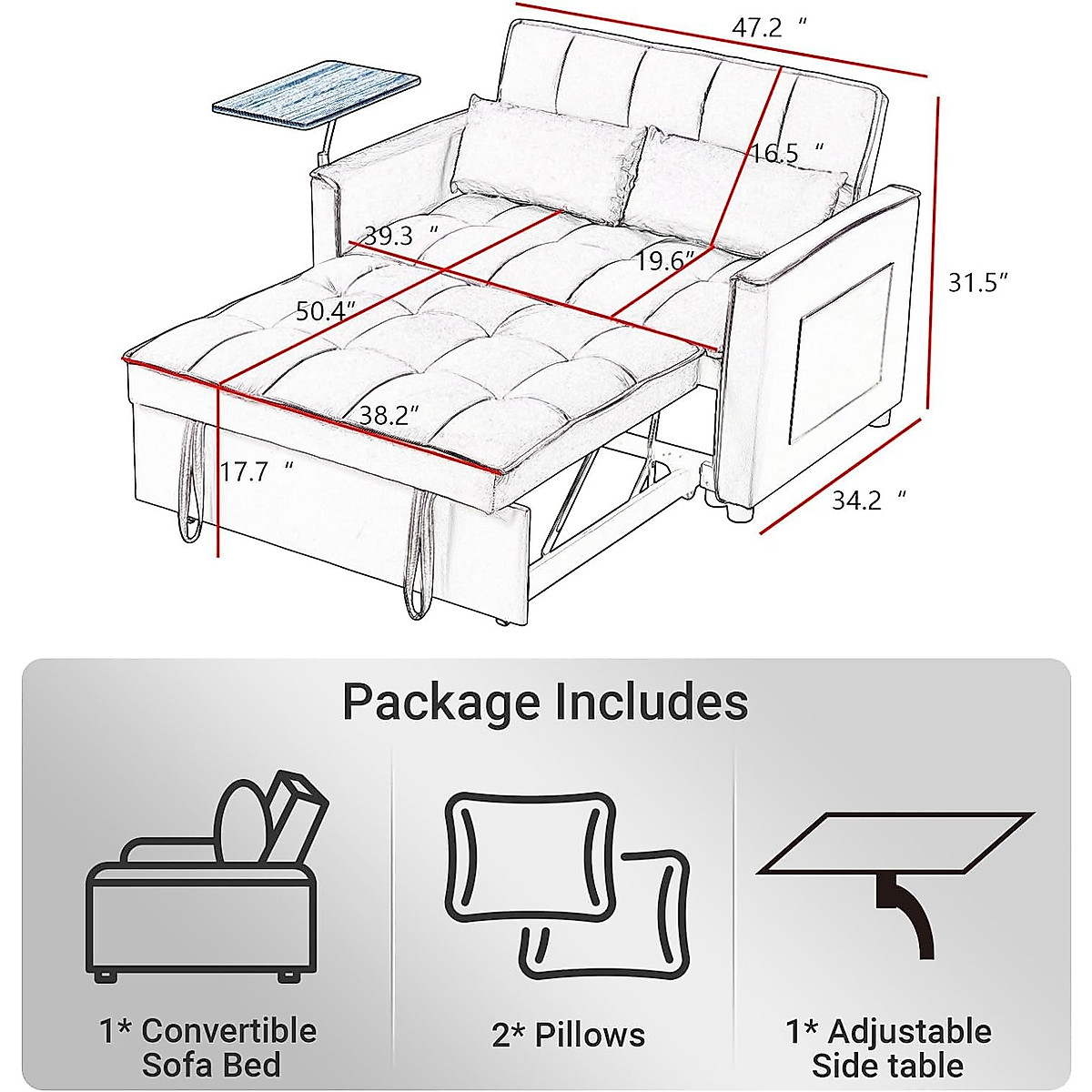 47.2 ″

16.5 ″

39.3 ″

19.6″

31.5″

50.4″

38.2″

17.7 ″

34.2 ″

Package Includes

1* Convertible Sofa Bed

2* Pillows

1* Adjustable Side table