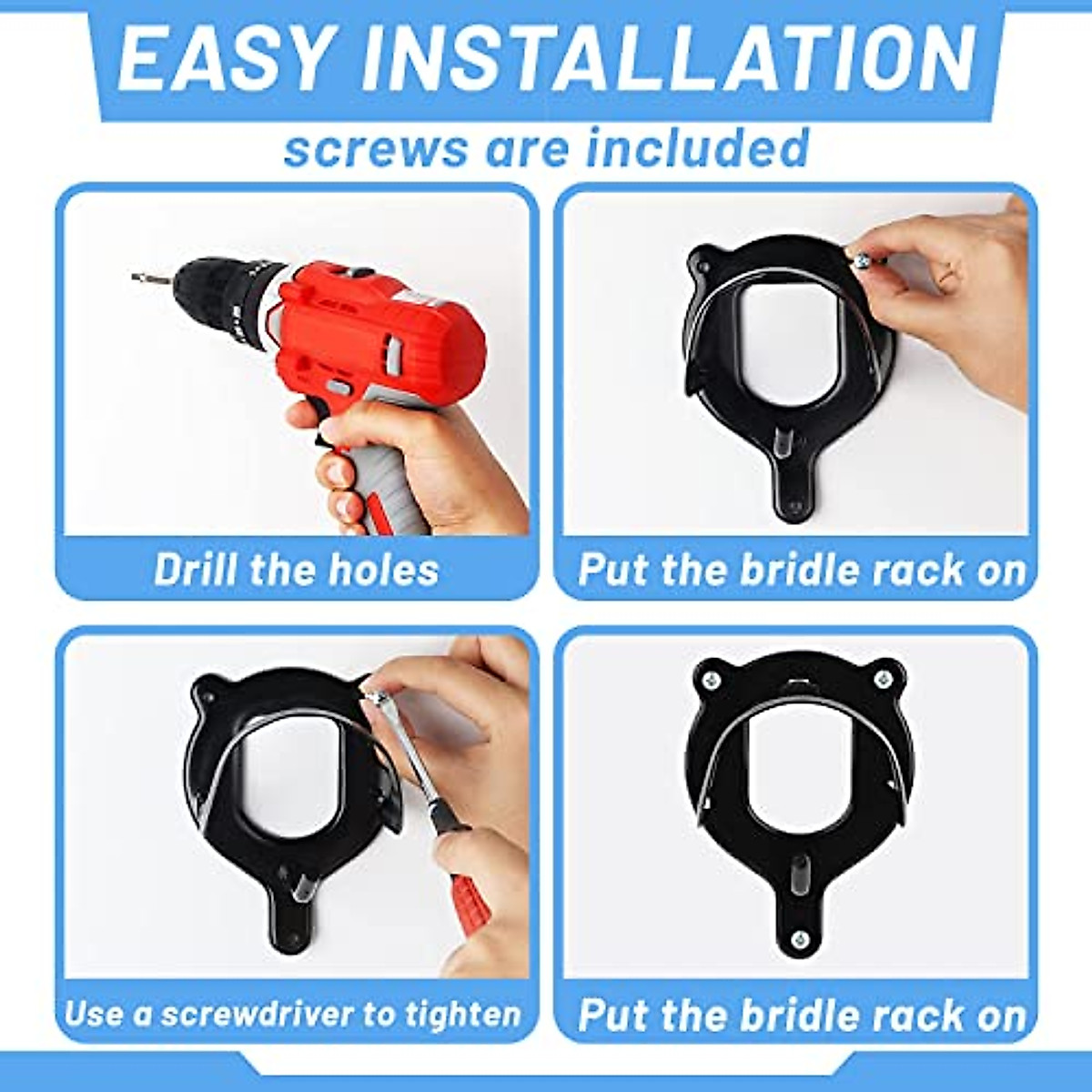 EASY INSTALLATION
screws are included

Drill the holes

Put the bridle rack on

Use a screwdriver to tighten

Put the bridle rack on