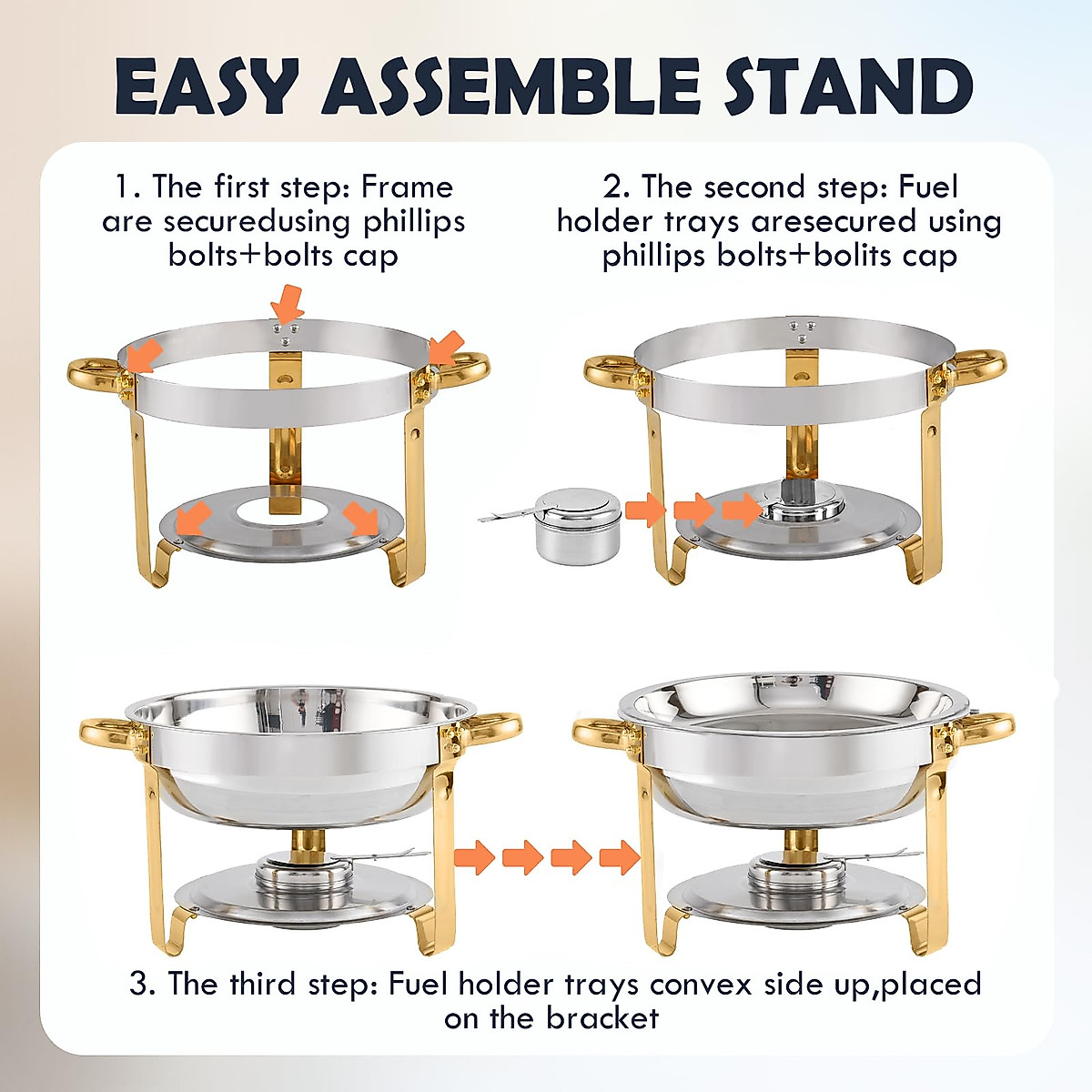 EASY ASSEMBLE STAND

1. The first step: Frame are securedusing phillips bolts+bolts cap

2. The second step: Fuel holder trays aresecured using phillips bolts+bolits cap

3. The third step: Fuel holder trays convex side up,placed on the bracket