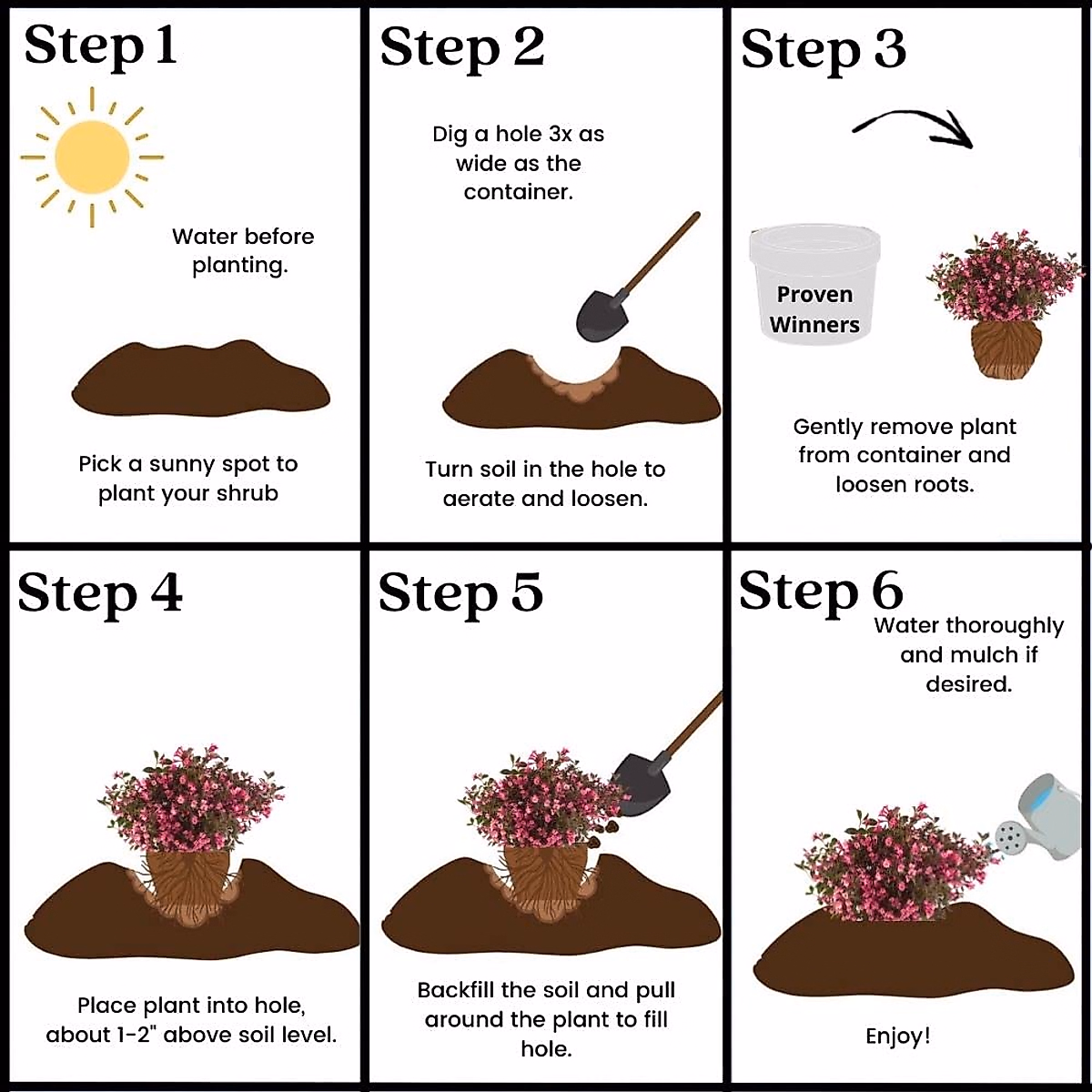 Step 1

Water before planting.

Pick a sunny spot to plant your shrub

Step 2

Dig a hole 3x as wide as the container.

Turn soil in the hole to aerate and loosen.

Step 3

Proven Winners

Gently remove plant from container and loosen roots.

Step 4

Place plant into hole, about 1-2" above soil level.

Step 5

Backfill the soil and pull around the plant to fill hole.

Step 6

Water thoroughly and mulch if desired.

Enjoy!