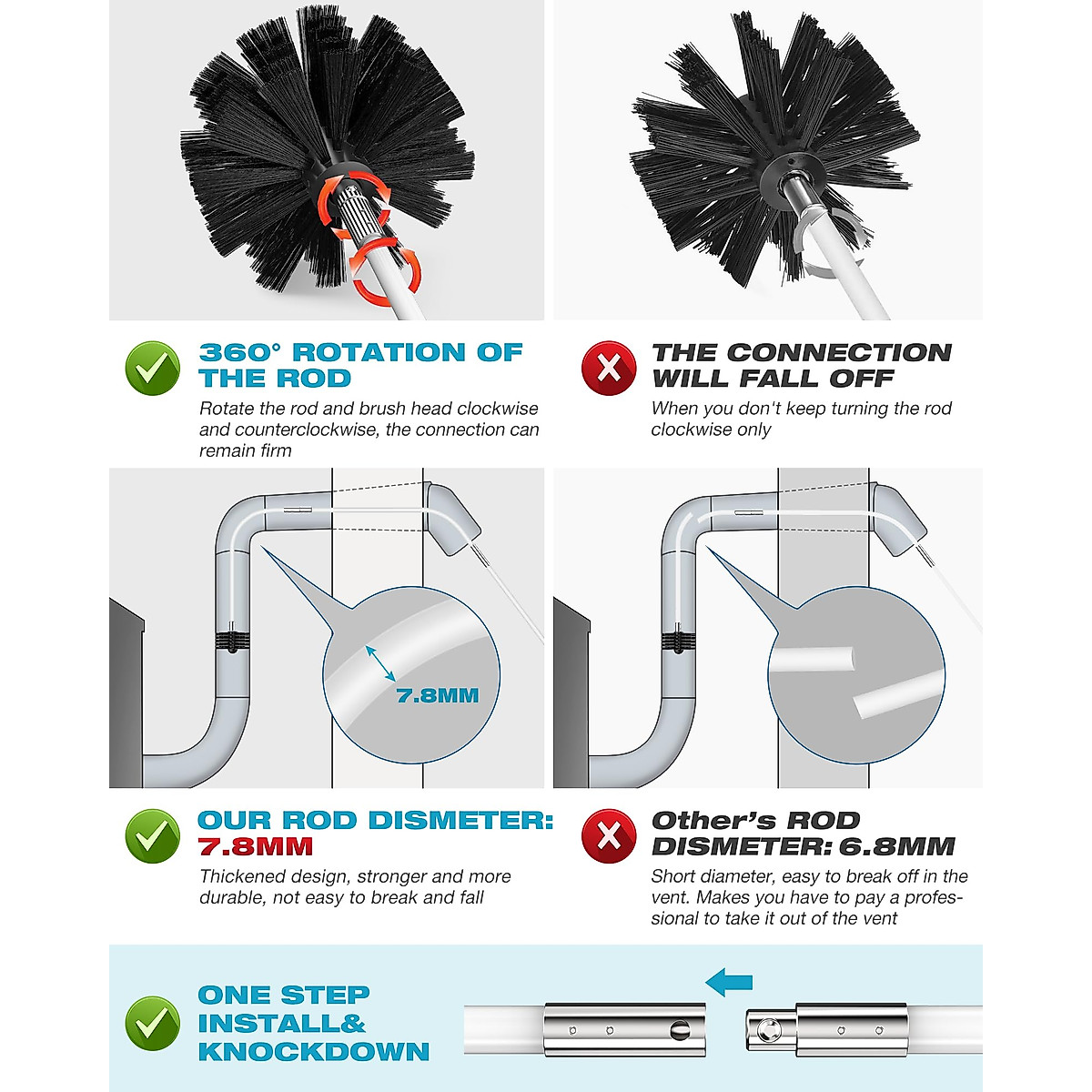 360° ROTATION OF THE ROD
Rotate the rod and brush head clockwise and counterclockwise, the connection can remain firm

THE CONNECTION WILL FALL OFF
When you don't keep turning the rod clockwise only

7.8MM

OUR ROD DISMETER: 7.8MM
Thickened design, stronger and more durable, not easy to break and fall

Other's ROD DISMETER: 6.8MM
Short diameter, easy to break off in the vent. Makes you have to pay a professional to take it out of the vent

ONE STEP INSTALL& KNOCKDOWN