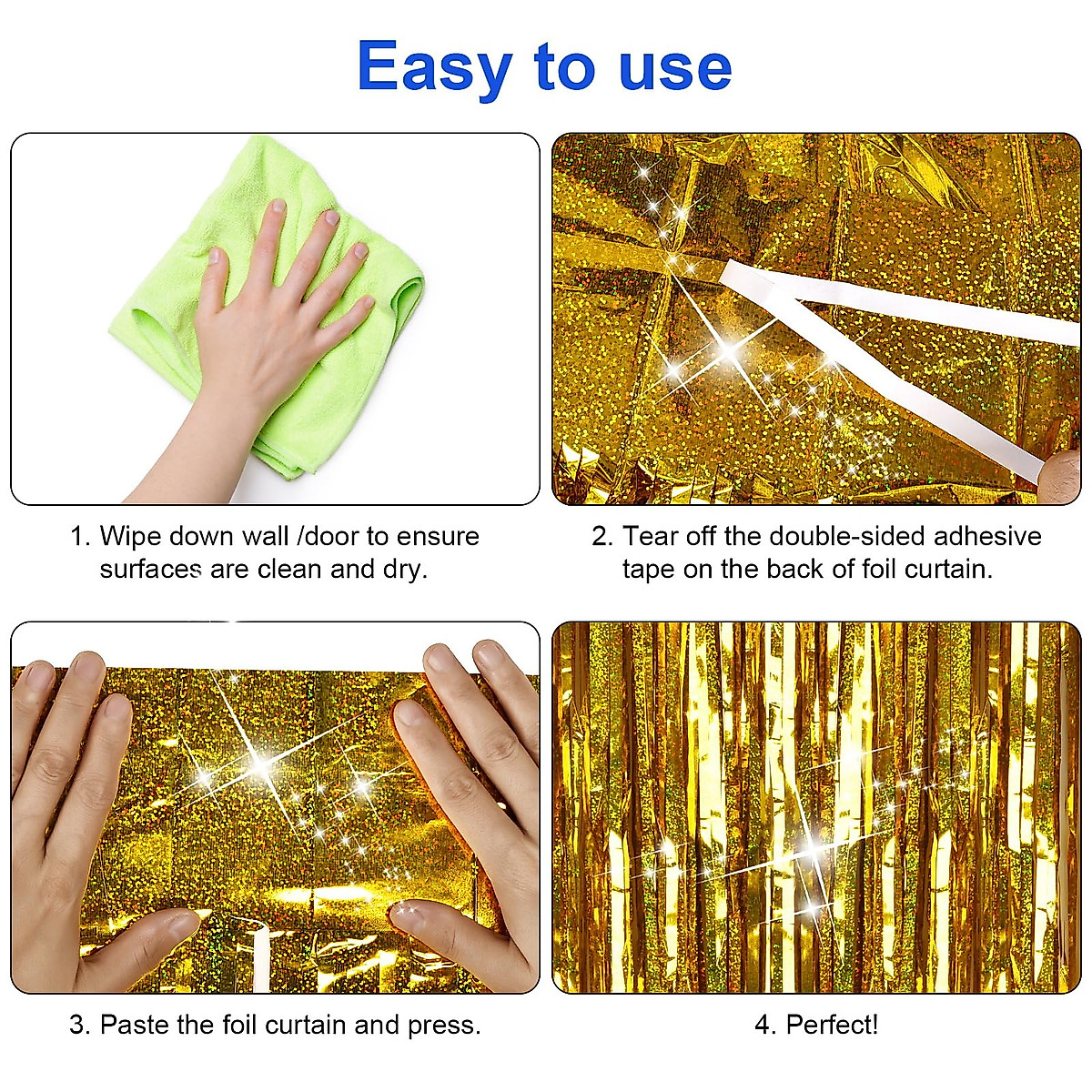 Easy to use

1. Wipe down wall /door to ensure surfaces are clean and dry.

2. Tear off the double-sided adhesive tape on the back of foil curtain.

3. Paste the foil curtain and press.

4. Perfect!