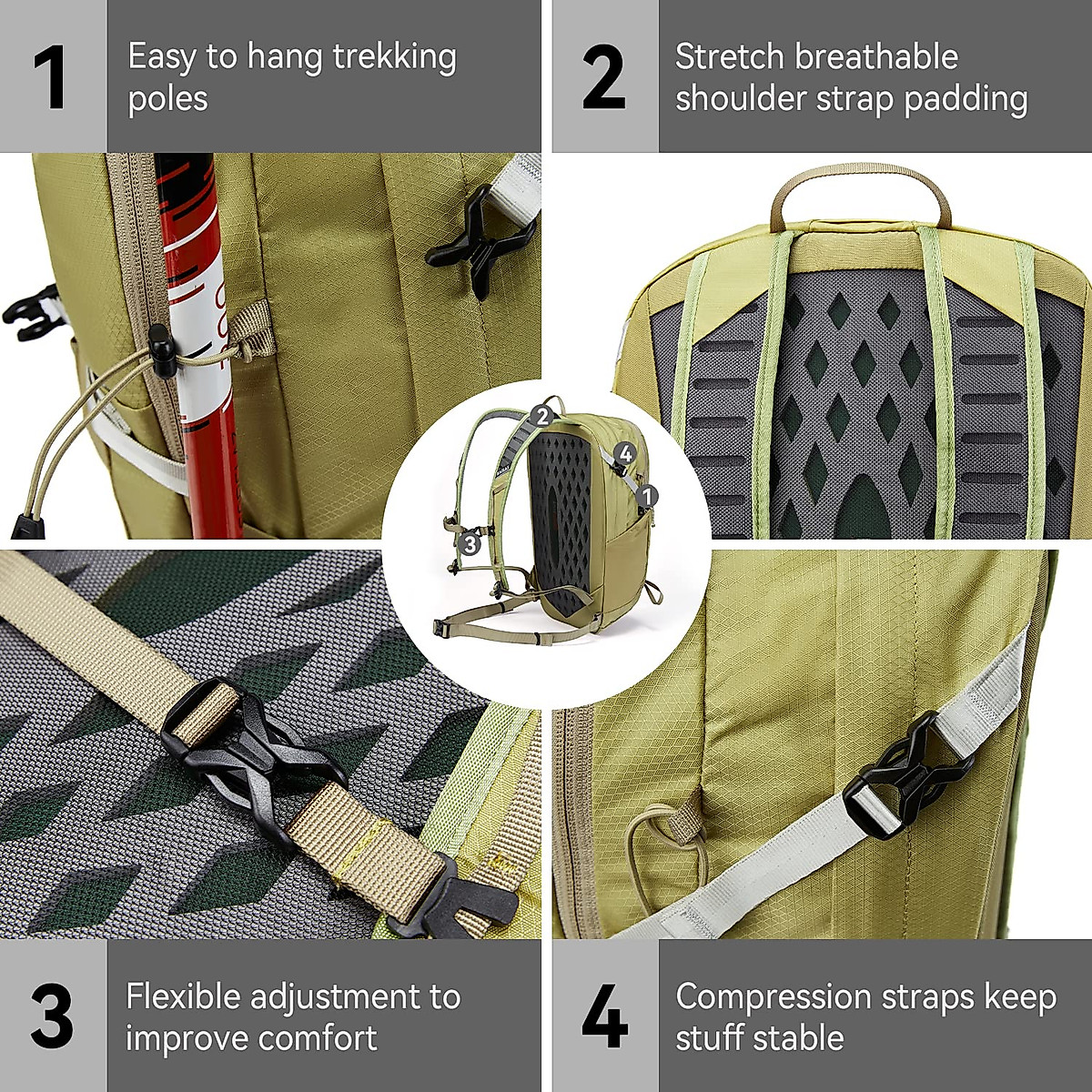 1 Easy to hang trekking poles

2 Stretch breathable shoulder strap padding

2
4
1
3

3 Flexible adjustment to improve comfort

4 Compression straps keep stuff stable