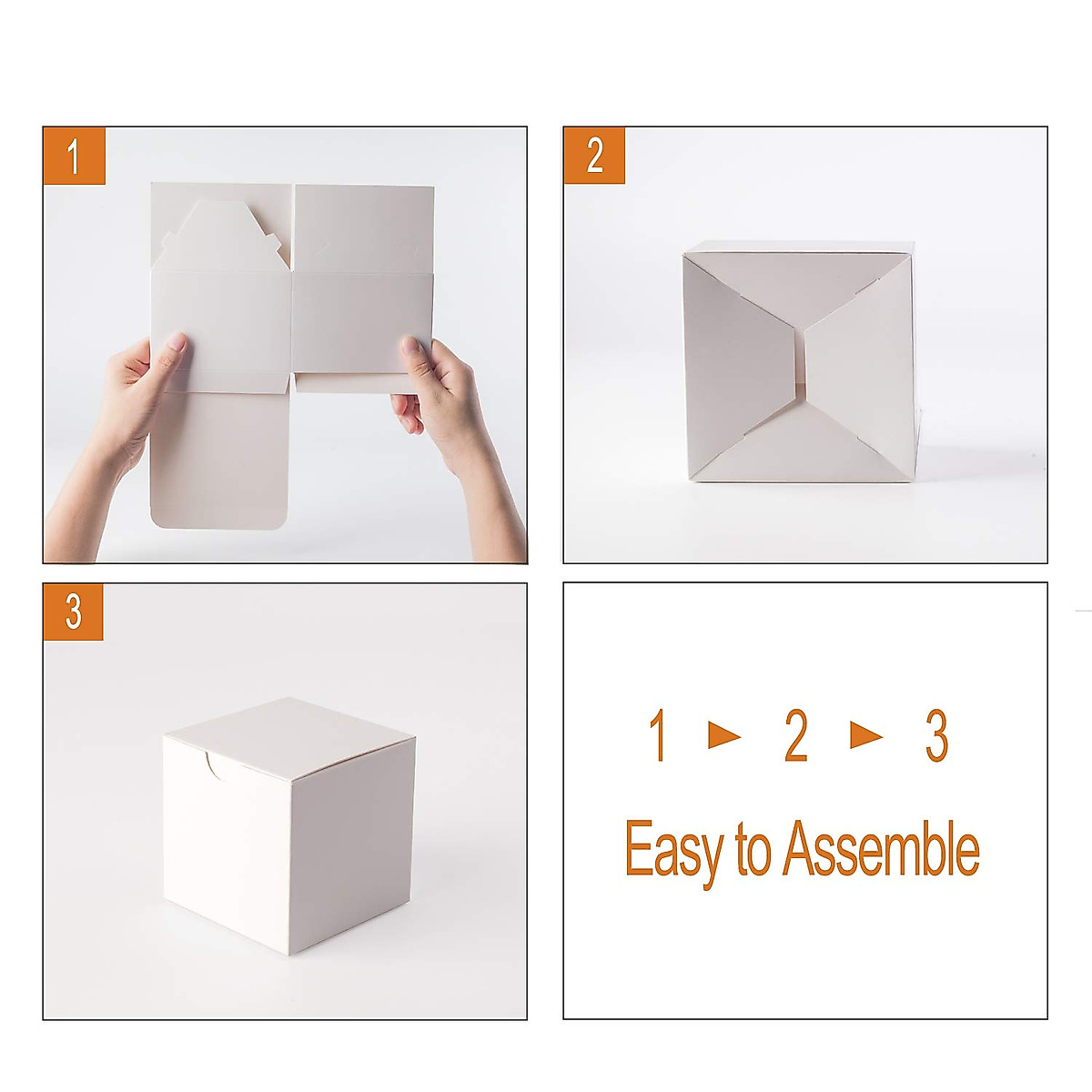 1

2

3

1 ► 2 ► 3

Easy to Assemble