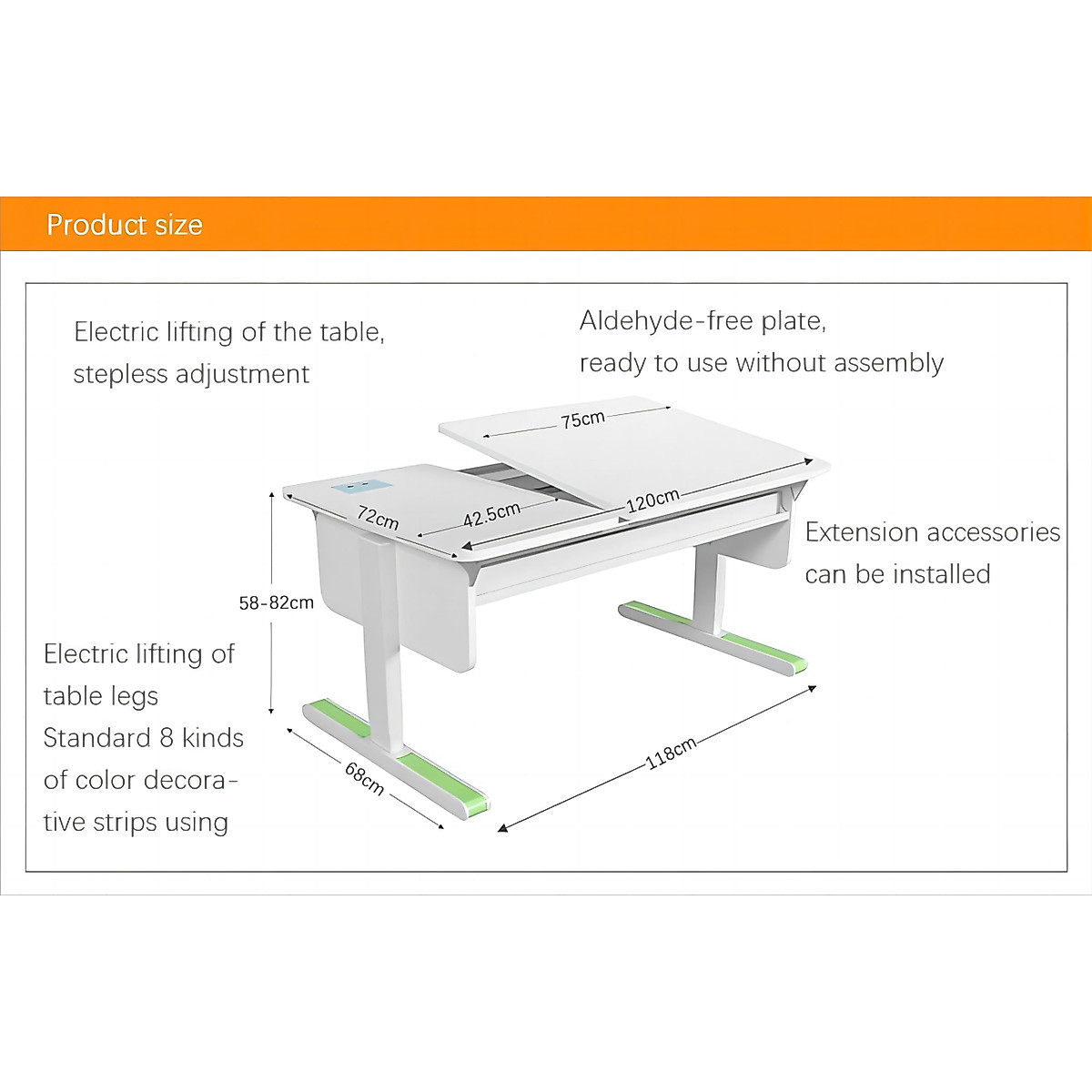 Product size

Electric lifting of the table, stepless adjustment

Aldehyde-free plate, ready to use without assembly

75cm

72cm

42.5cm

120cm

Extension accessories can be installed

58-82cm

Electric lifting of table legs
Standard 8 kinds of color decorative strips using

68cm

118cm