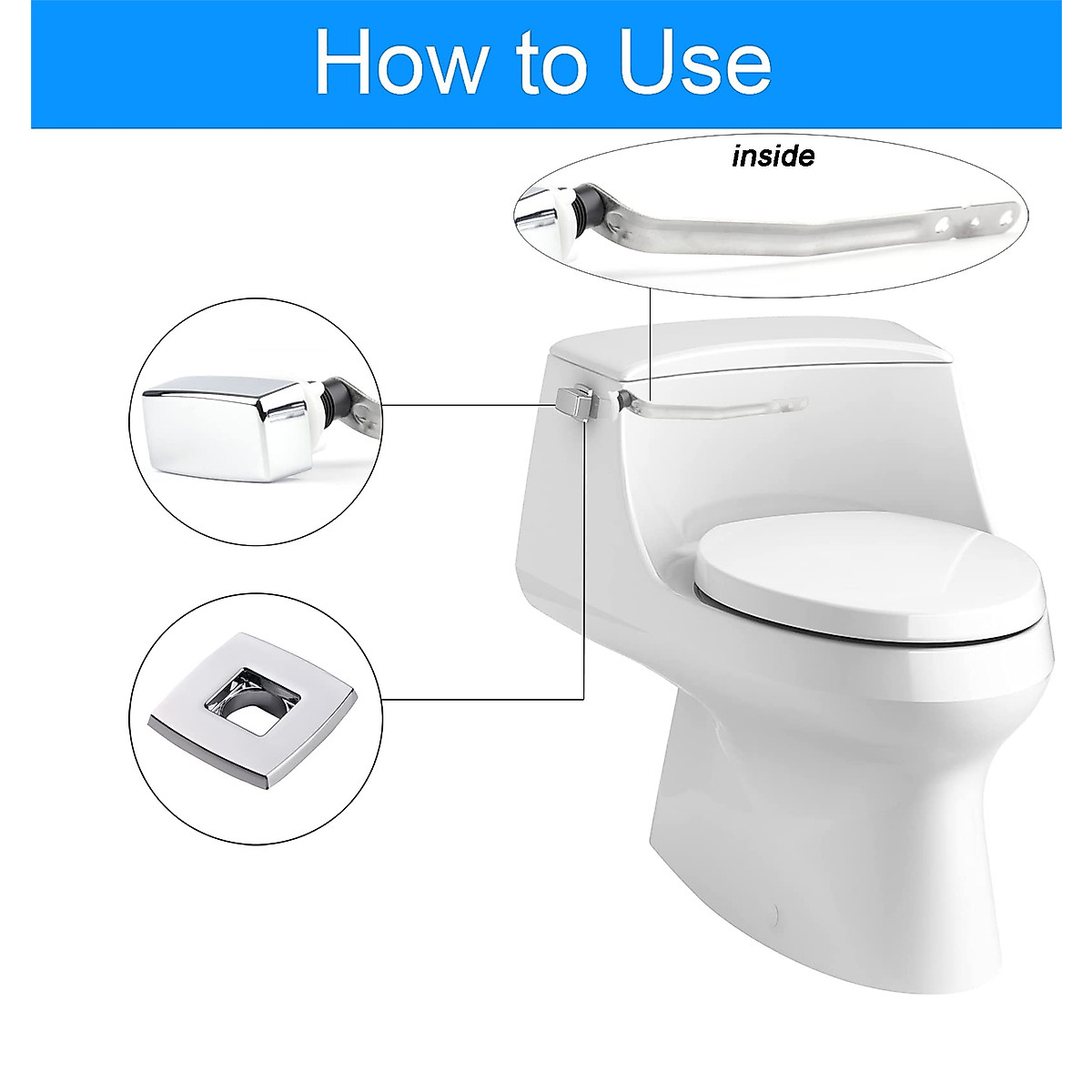 How to Use

inside