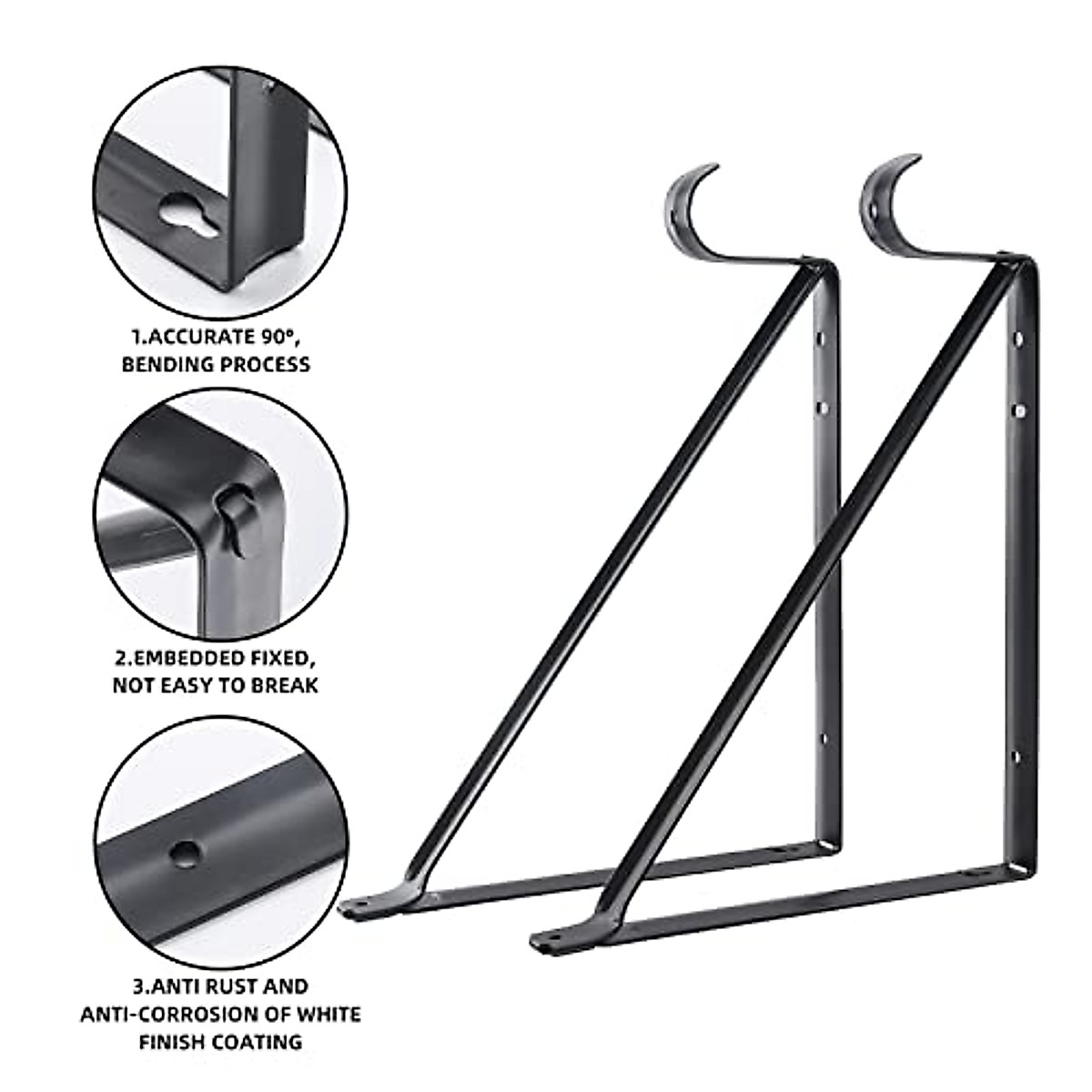 1.ACCURATE 90°, BENDING PROCESS

2.EMBEDDED FIXED, NOT EASY TO BREAK

3.ANTI RUST AND ANTI-CORROSION OF WHITE FINISH COATING