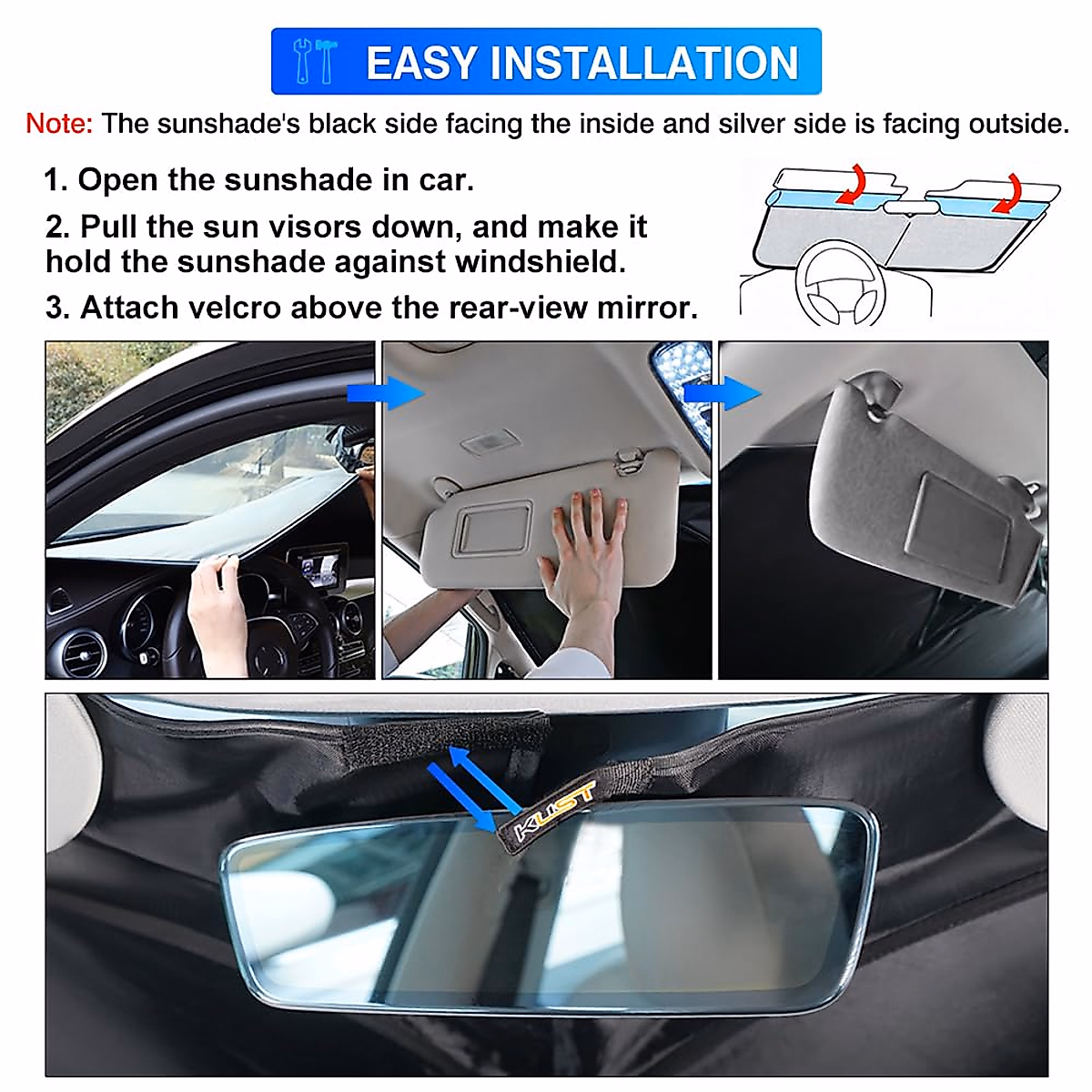 EASY INSTALLATION

Note: The sunshade's black side facing the inside and silver side is facing outside.

1. Open the sunshade in car.

2. Pull the sun visors down, and make it hold the sunshade against windshield.

3. Attach velcro above the rear-view mirror.

KUST