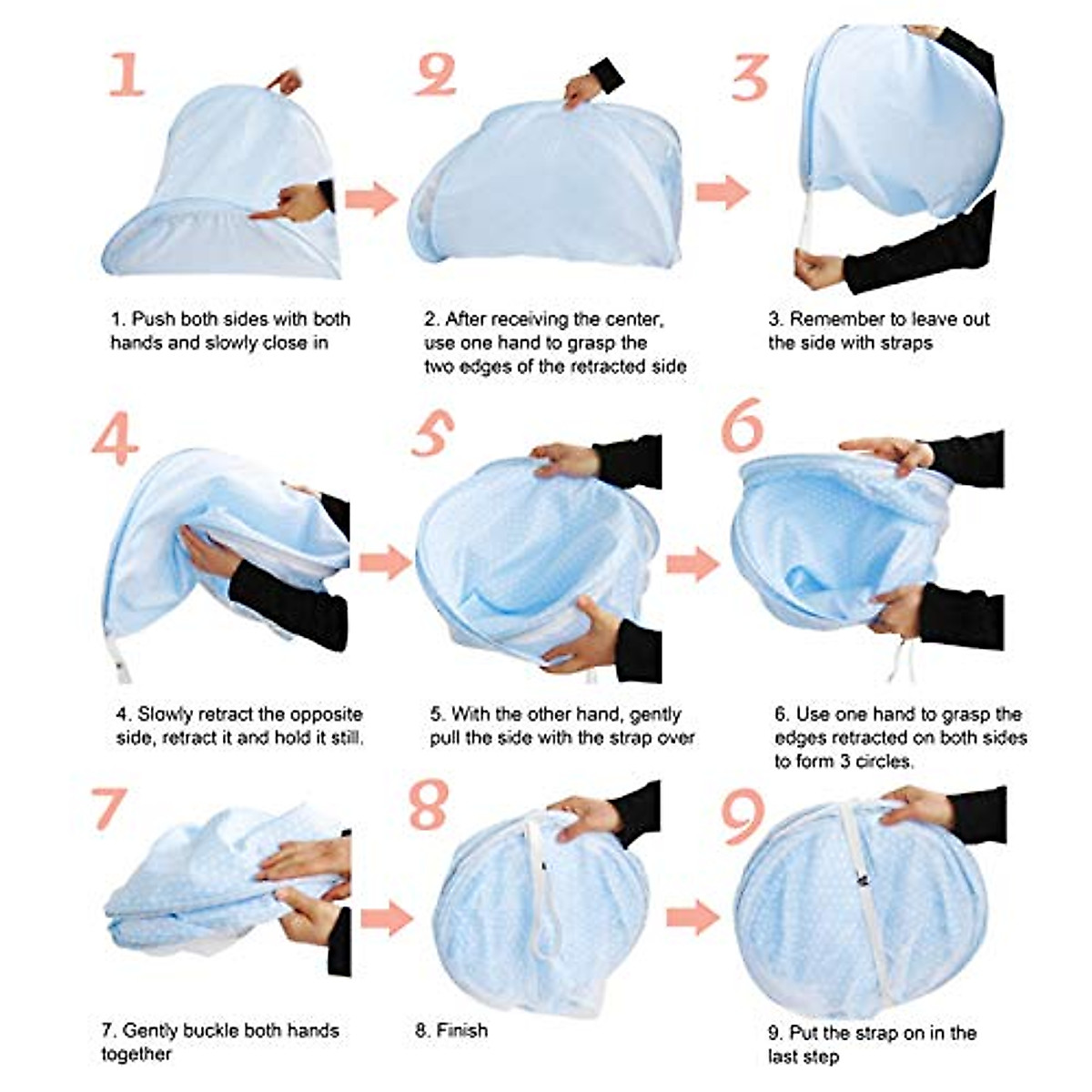 1

2

3

1. Push both sides with both hands and slowly close in

2. After receiving the center, use one hand to grasp the two edges of the retracted side

3. Remember to leave out the side with straps

4

5

6

4. Slowly retract the opposite side, retract it and hold it still.

5. With the other hand, gently pull the side with the strap over

6. Use one hand to grasp the edges retracted on both sides to form 3 circles.

7

8

9

7. Gently buckle both hands together

8. Finish

9. Put the strap on in the last step