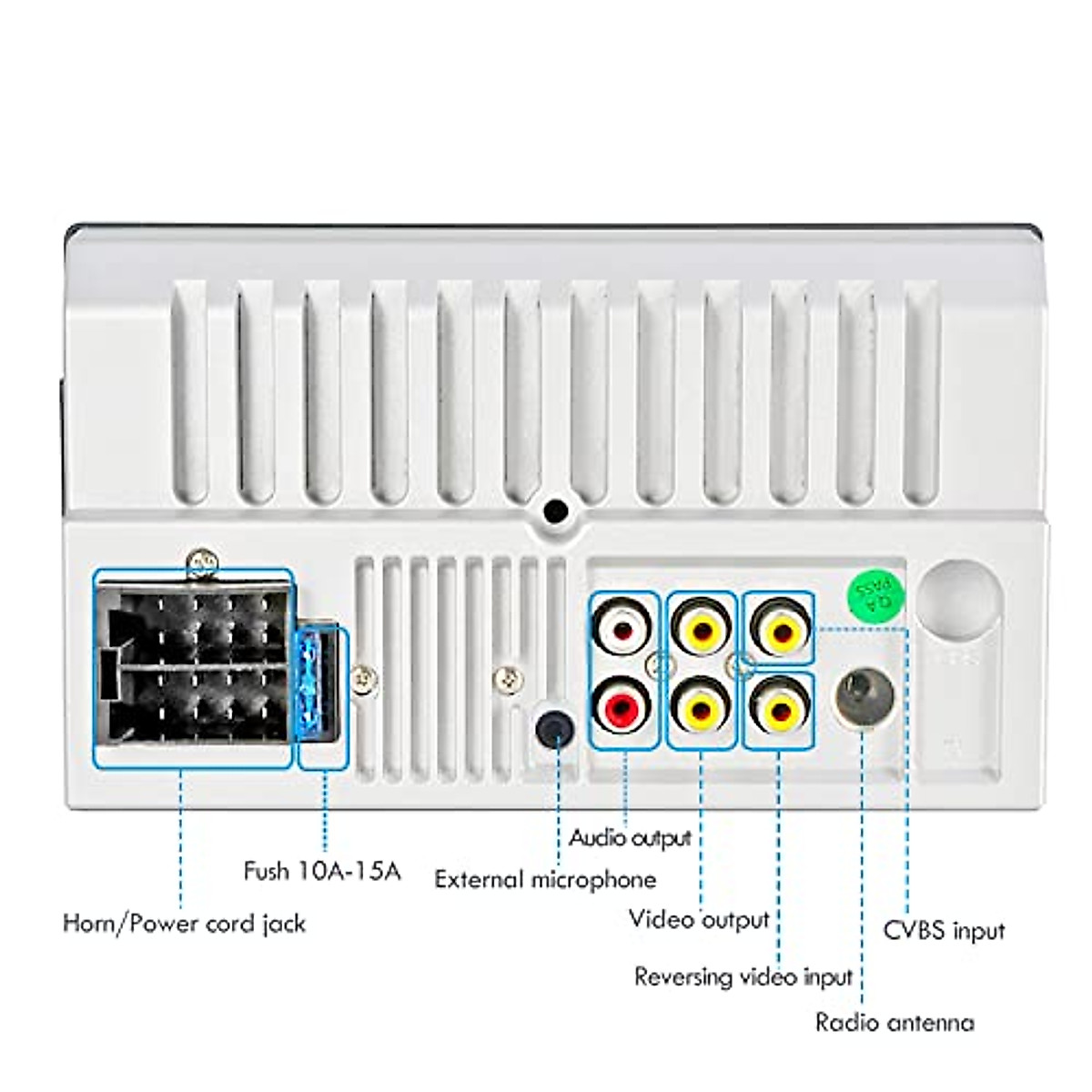 QA PASS

Audio output

Fush 10A-15A

External microphone

Horn/Power cord jack

Video output

CVBS input

Reversing video input

Radio antenna