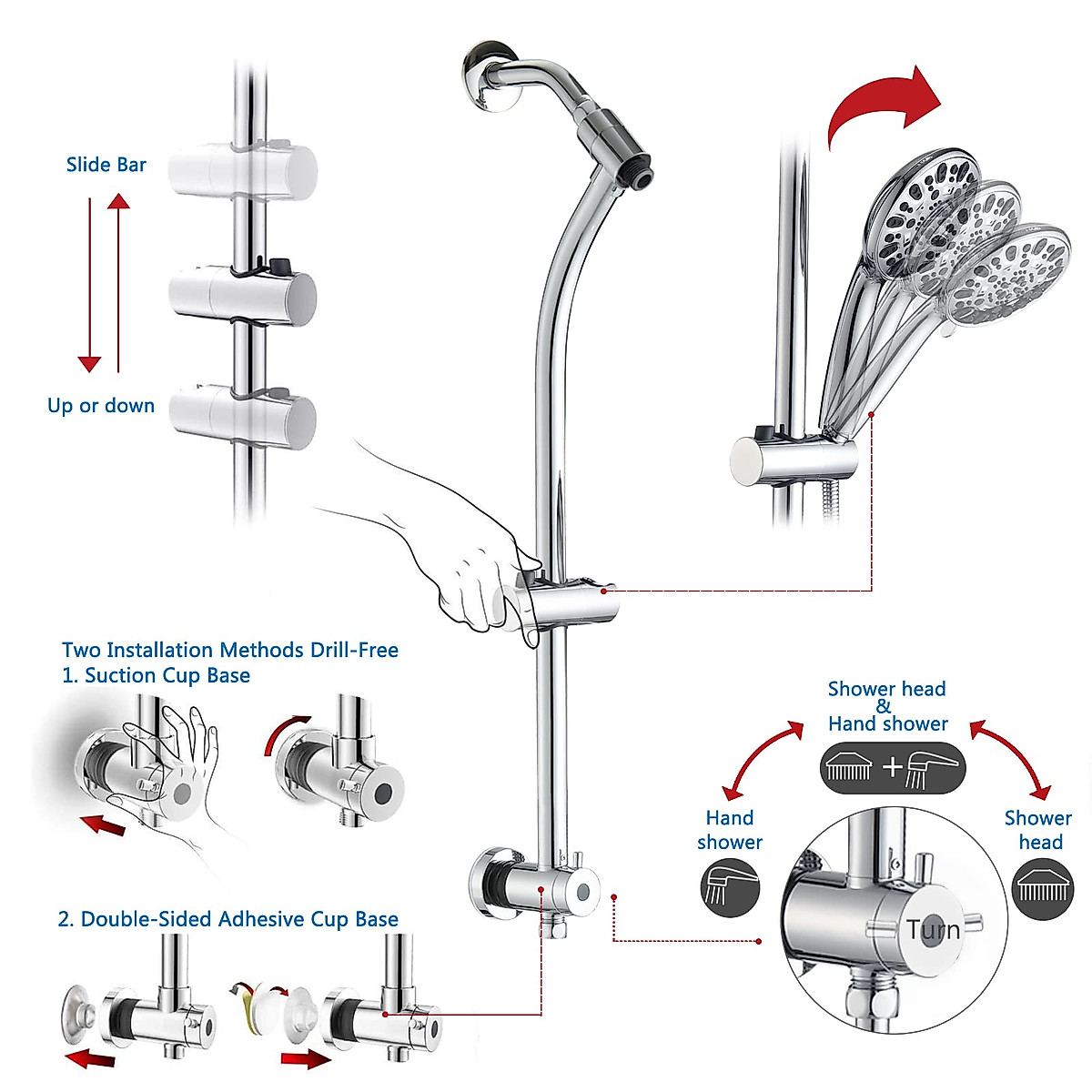 Slide Bar

Up or down

Two Installation Methods Drill-Free
1. Suction Cup Base

2. Double-Sided Adhesive Cup Base

Shower head
&
Hand shower

Hand shower

Shower head

Turn