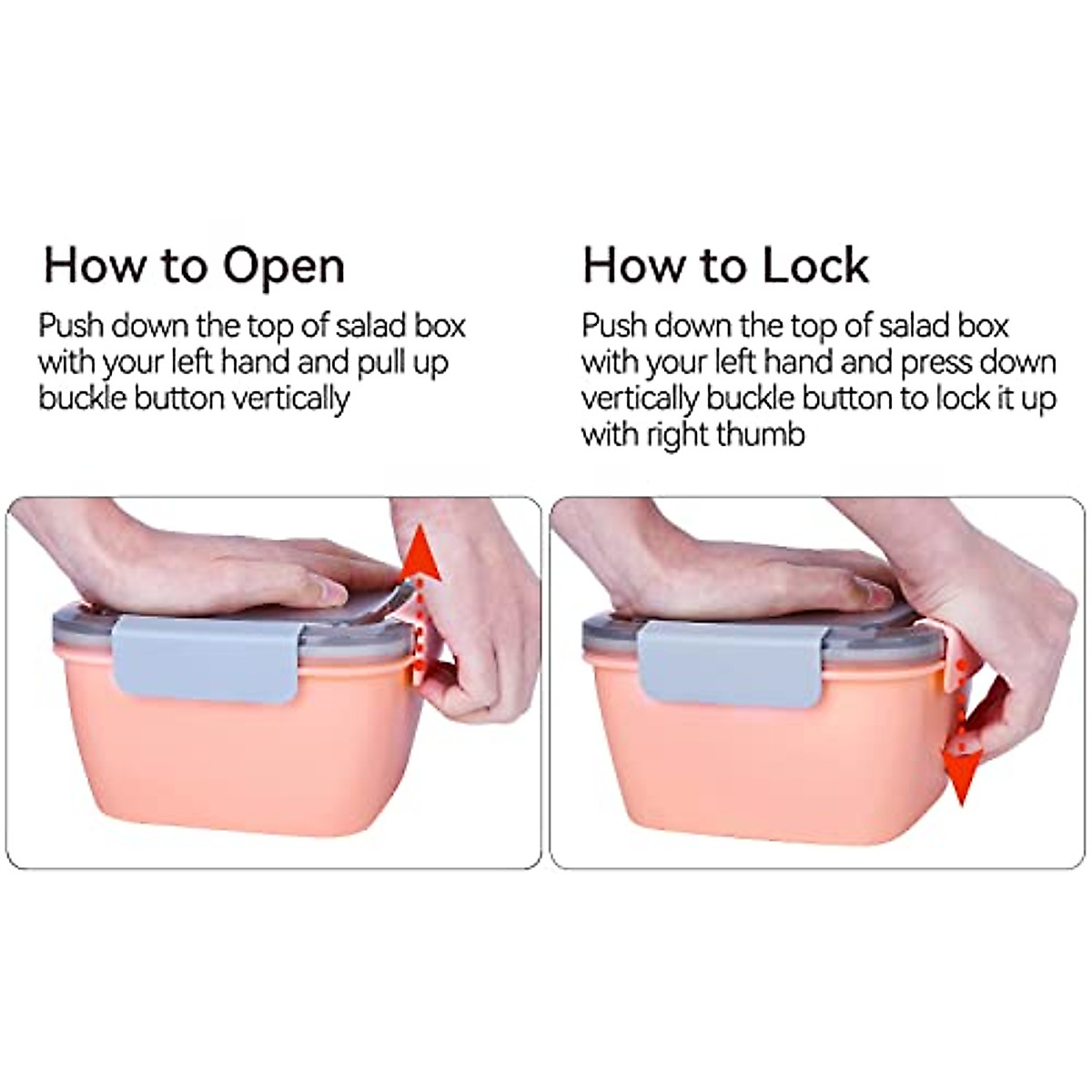 How to Open

Push down the top of salad box with your left hand and pull up buckle button vertically

How to Lock

Push down the top of salad box with your left hand and press down vertically buckle button to lock it up with right thumb