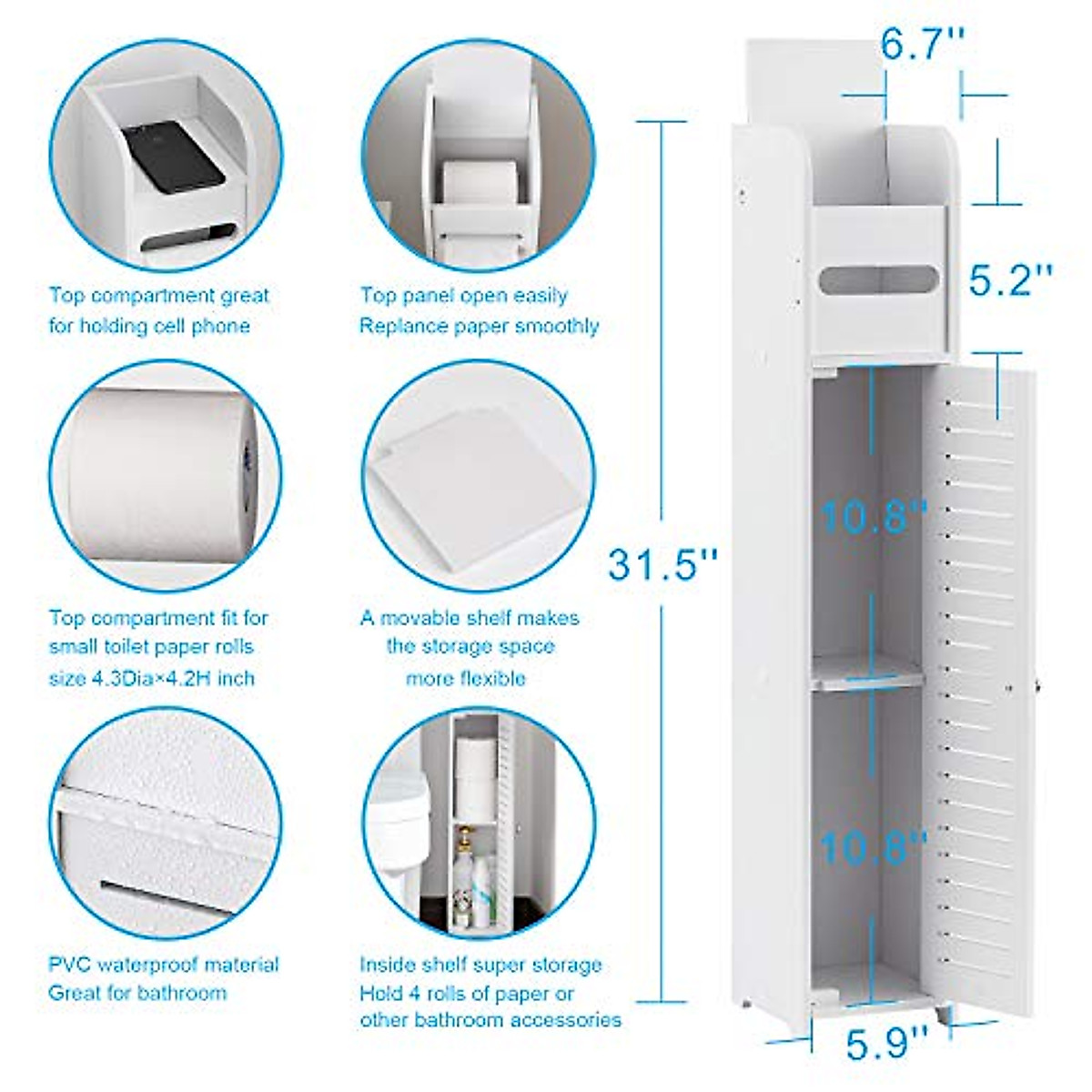 Top compartment great for holding cell phone

Top panel open easily Replance paper smoothly

Top compartment fit for small toilet paper rolls size 4.3Dia×4.2H inch

A movable shelf makes the storage space more flexible

PVC waterproof material Great for bathroom

Inside shelf super storage Hold 4 rolls of paper or other bathroom accessories

6.7''

5.2''

31.5''

10.8''

10.8''

5.9''