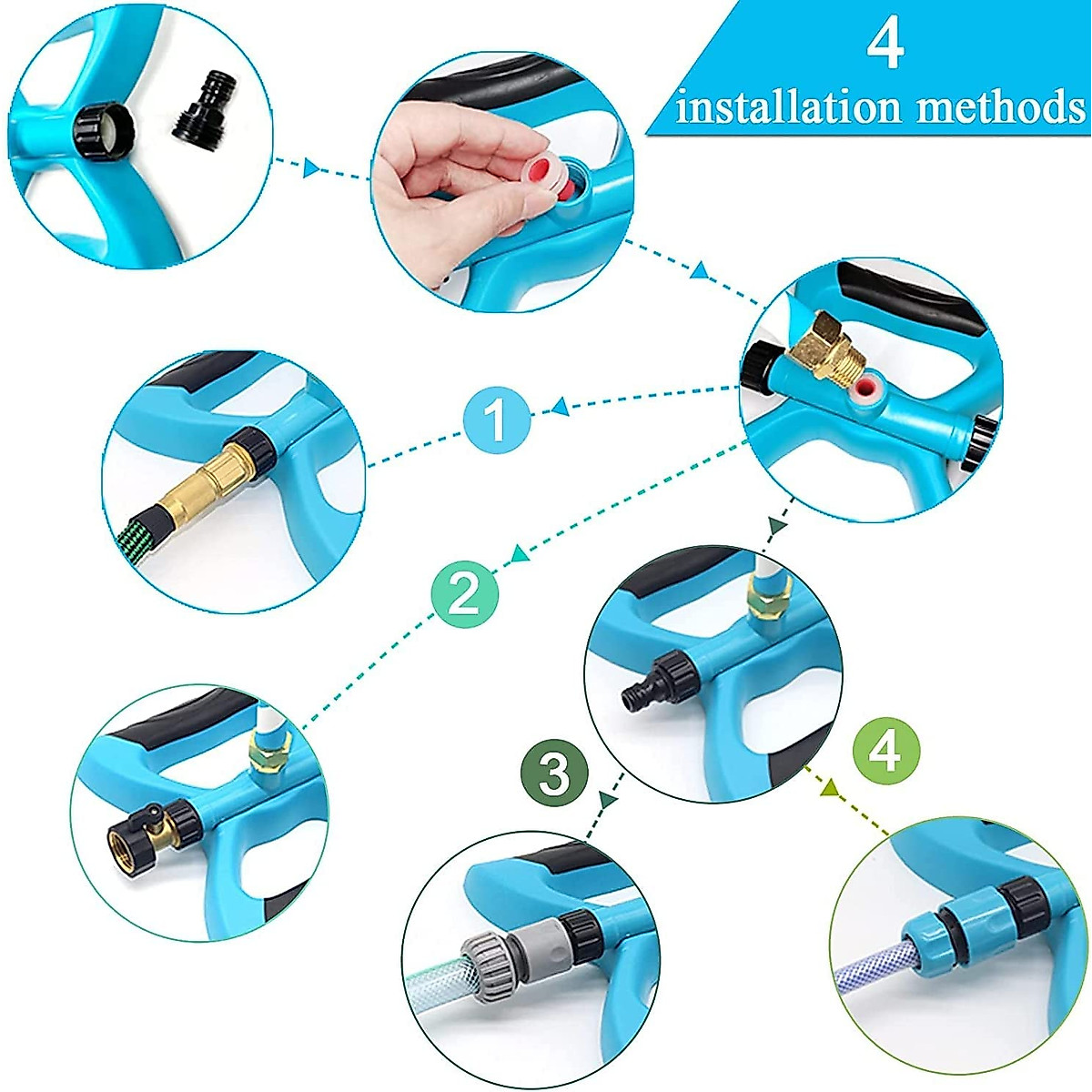 4
installation methods

1

2

3

4