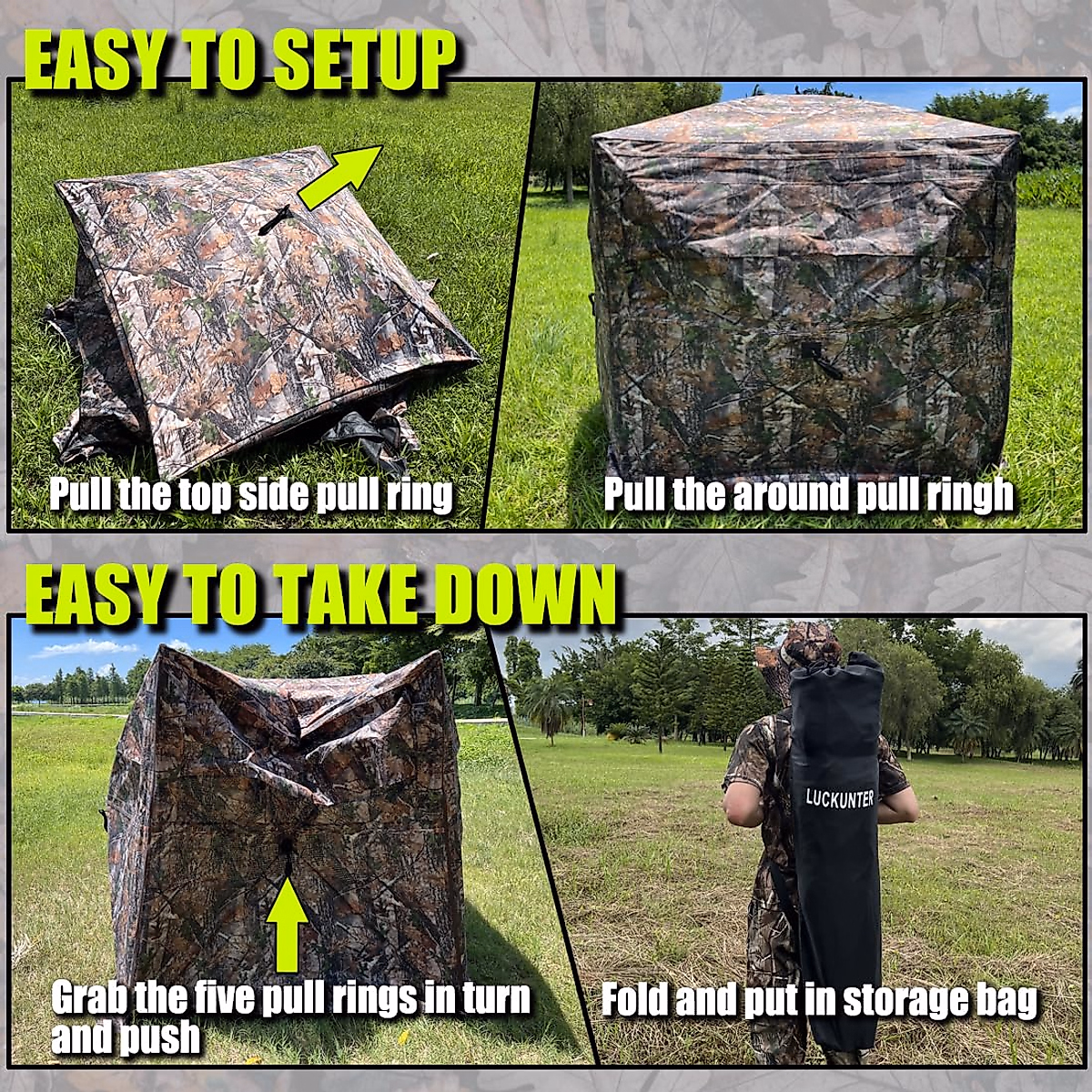 EASY TO SETUP

Pull the top side pull ring

Pull the around pull ringh

EASY TO TAKE DOWN

Grab the five pull rings in turn and push

LUCKUNTER

Fold and put in storage bag