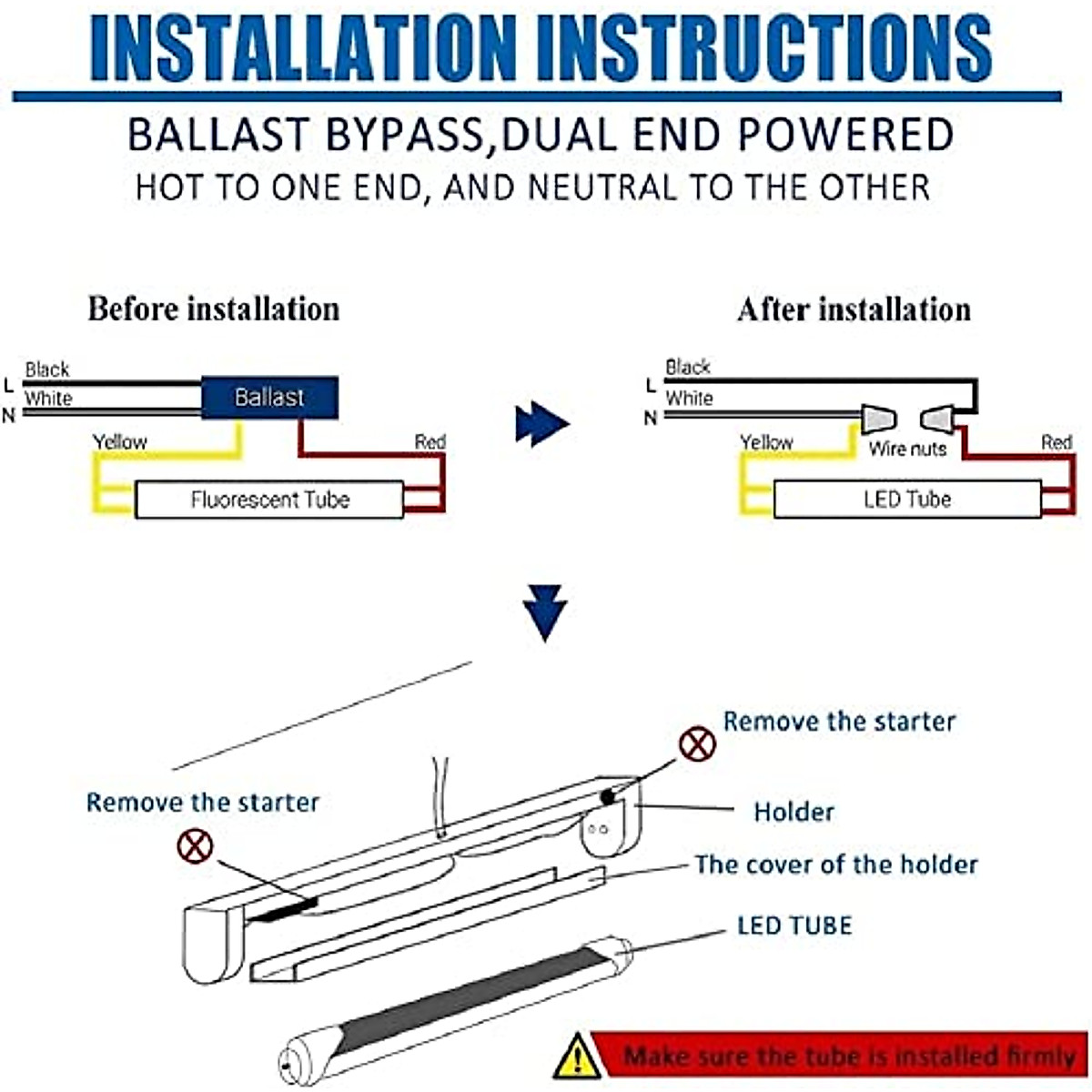 INSTALLATION INSTRUCTIONS

BALLAST BYPASS,DUAL END POWERED
HOT TO ONE END, AND NEUTRAL TO THE OTHER

Before installation

L Black
N White
Ballast
Yellow
Red
Fluorescent Tube

After installation

L Black
N White
Yellow
Wire nuts
Red
LED Tube

Remove the starter
Remove the starter
Holder
The cover of the holder
LED TUBE

Make sure the tube is installed firmly