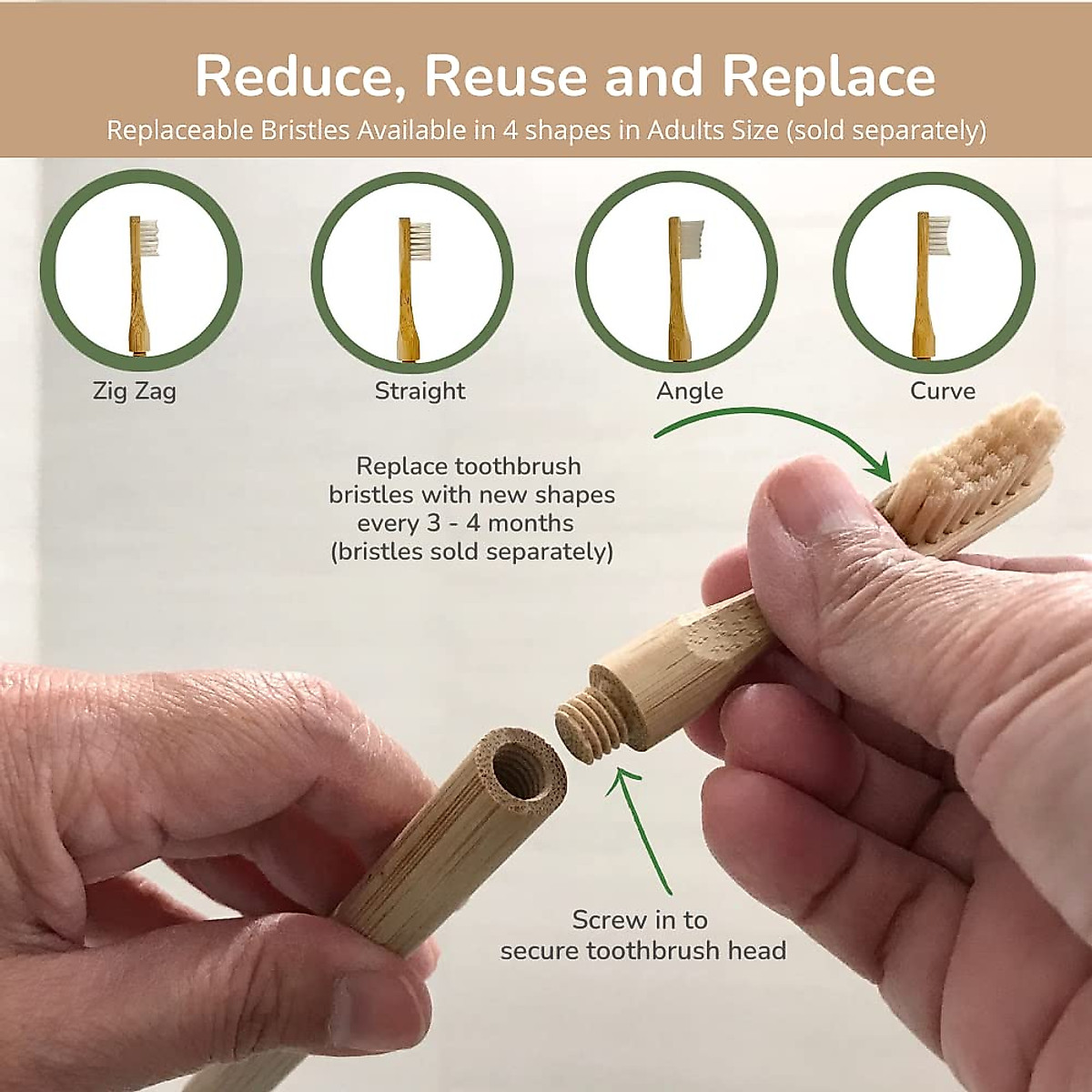 Reduce, Reuse and Replace
Replaceable Bristles Available in 4 shapes in Adults Size (sold separately)

Zig Zag

Straight

Angle

Curve

Replace toothbrush bristles with new shapes every 3 - 4 months (bristles sold separately)

Screw in to secure toothbrush head