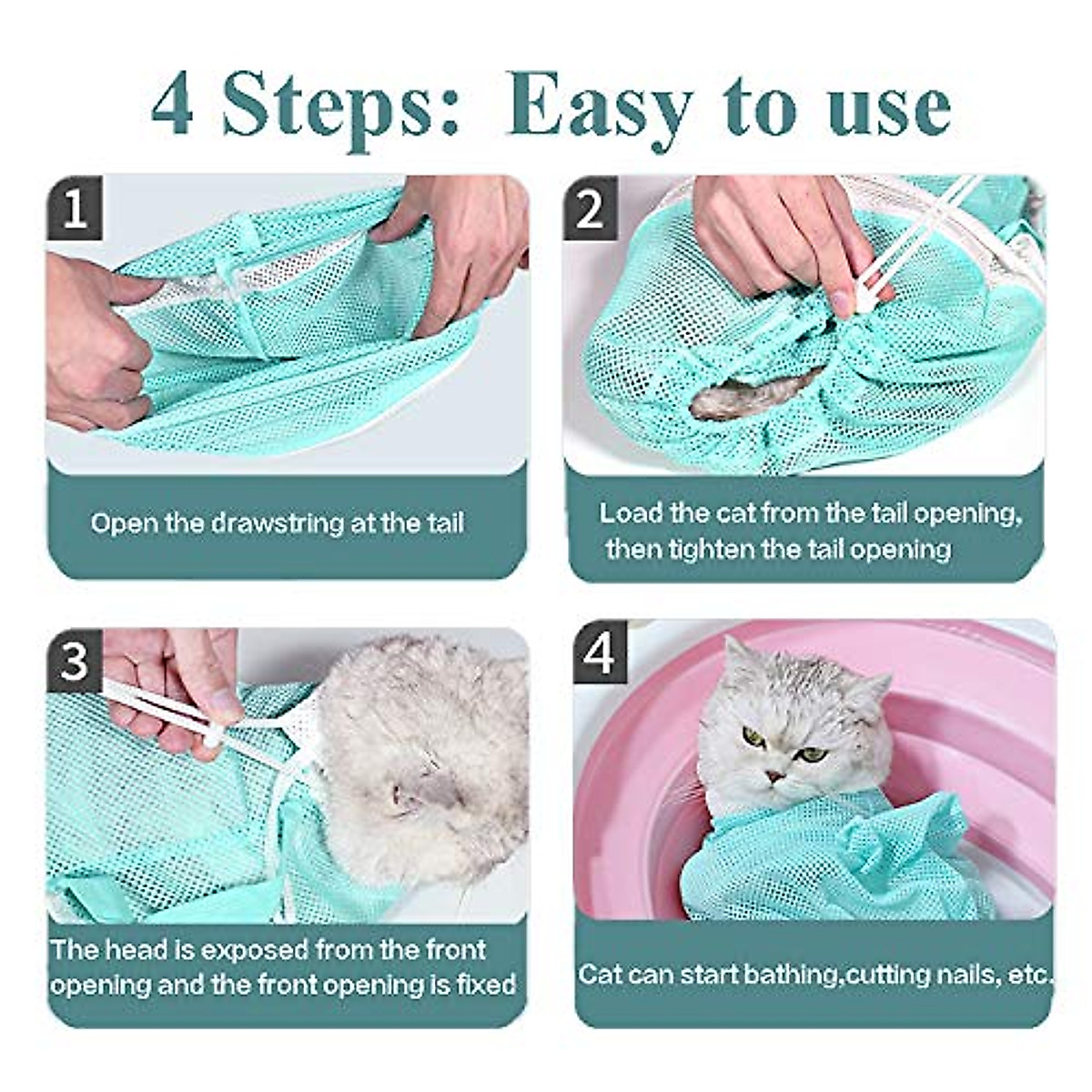 4 Steps: Easy to use

1

Open the drawstring at the tail

2

Load the cat from the tail opening, then tighten the tail opening

3

The head is exposed from the front opening and the front opening is fixed

4

Cat can start bathing,cutting nails, etc.