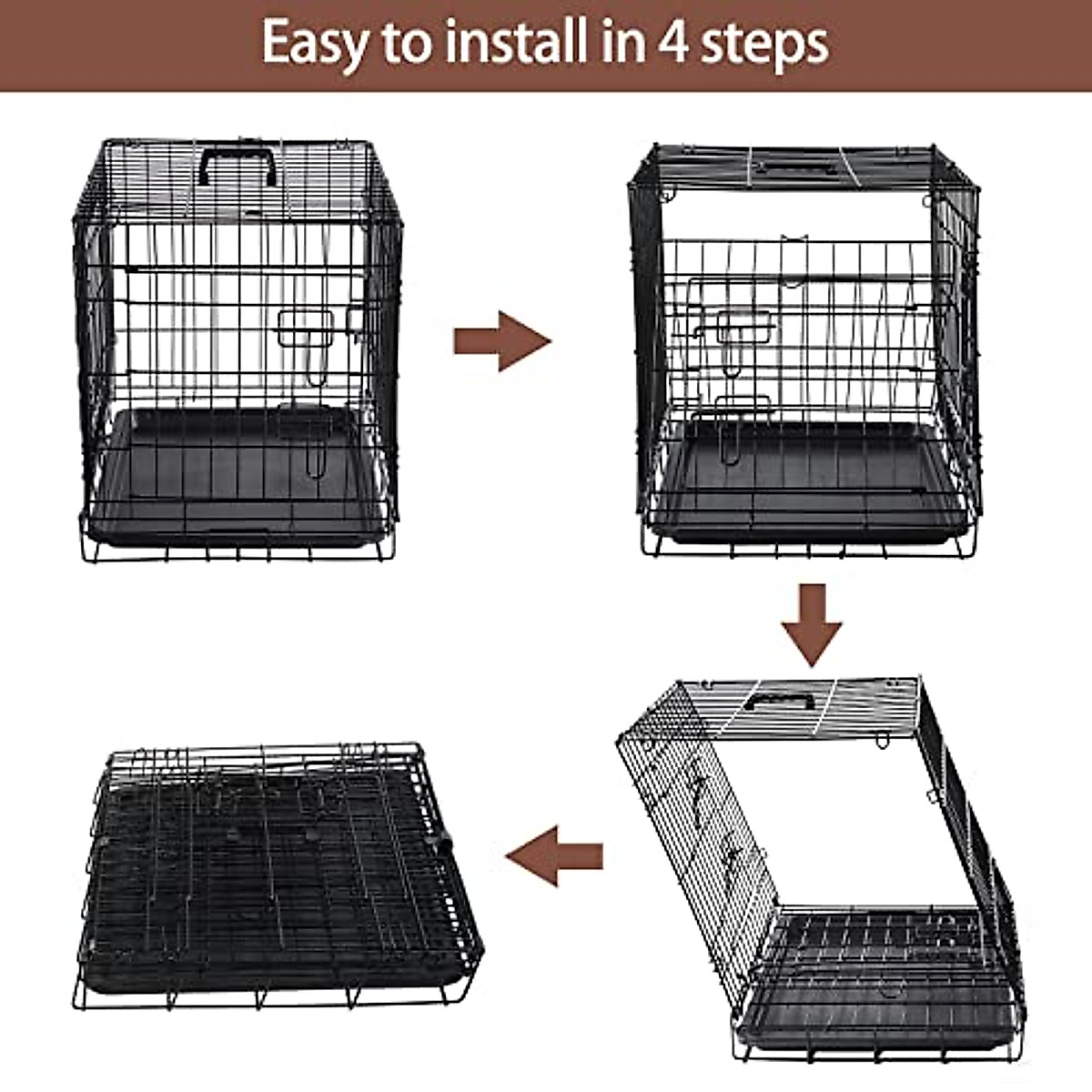 Easy to install in 4 steps