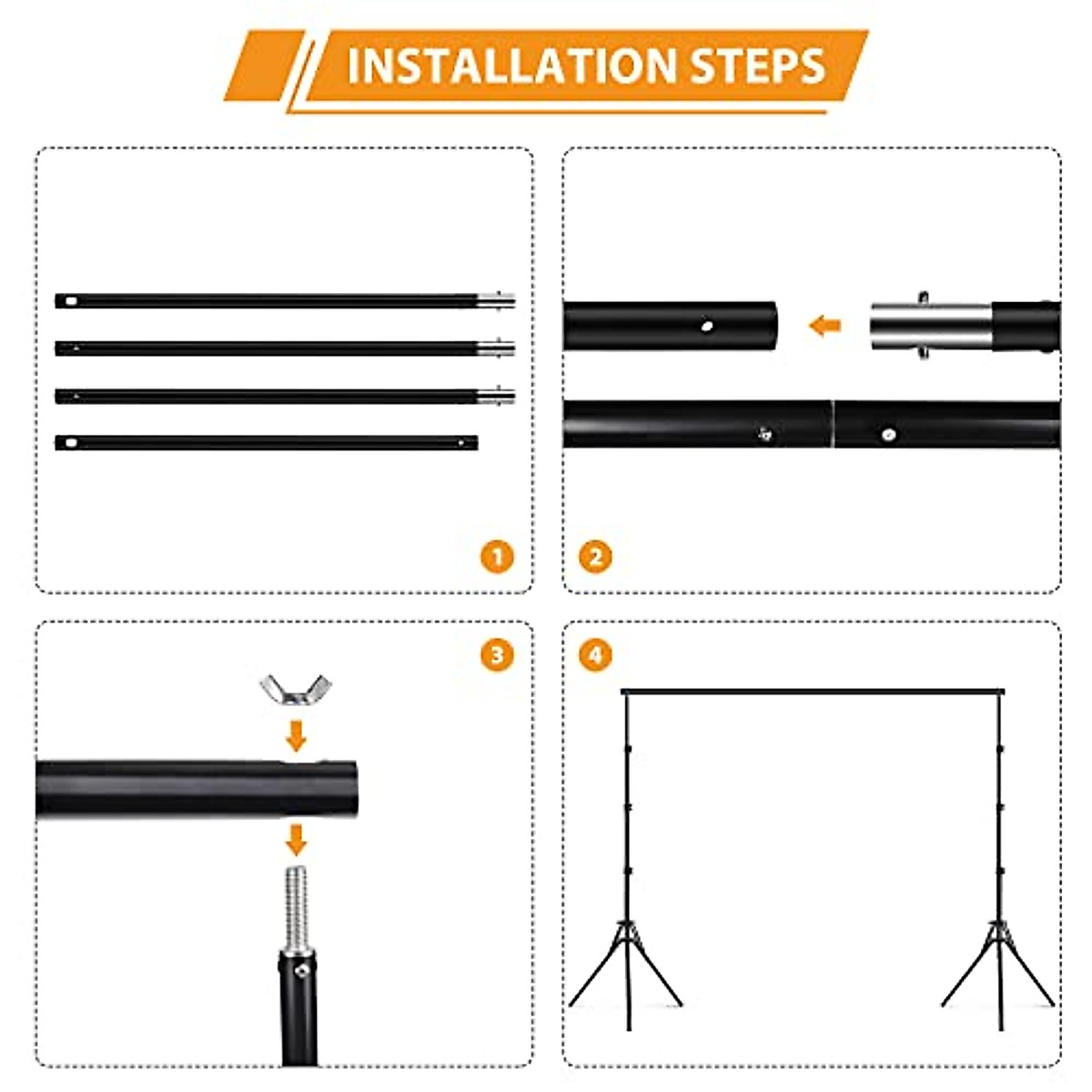 INSTALLATION STEPS

1

2

3

4