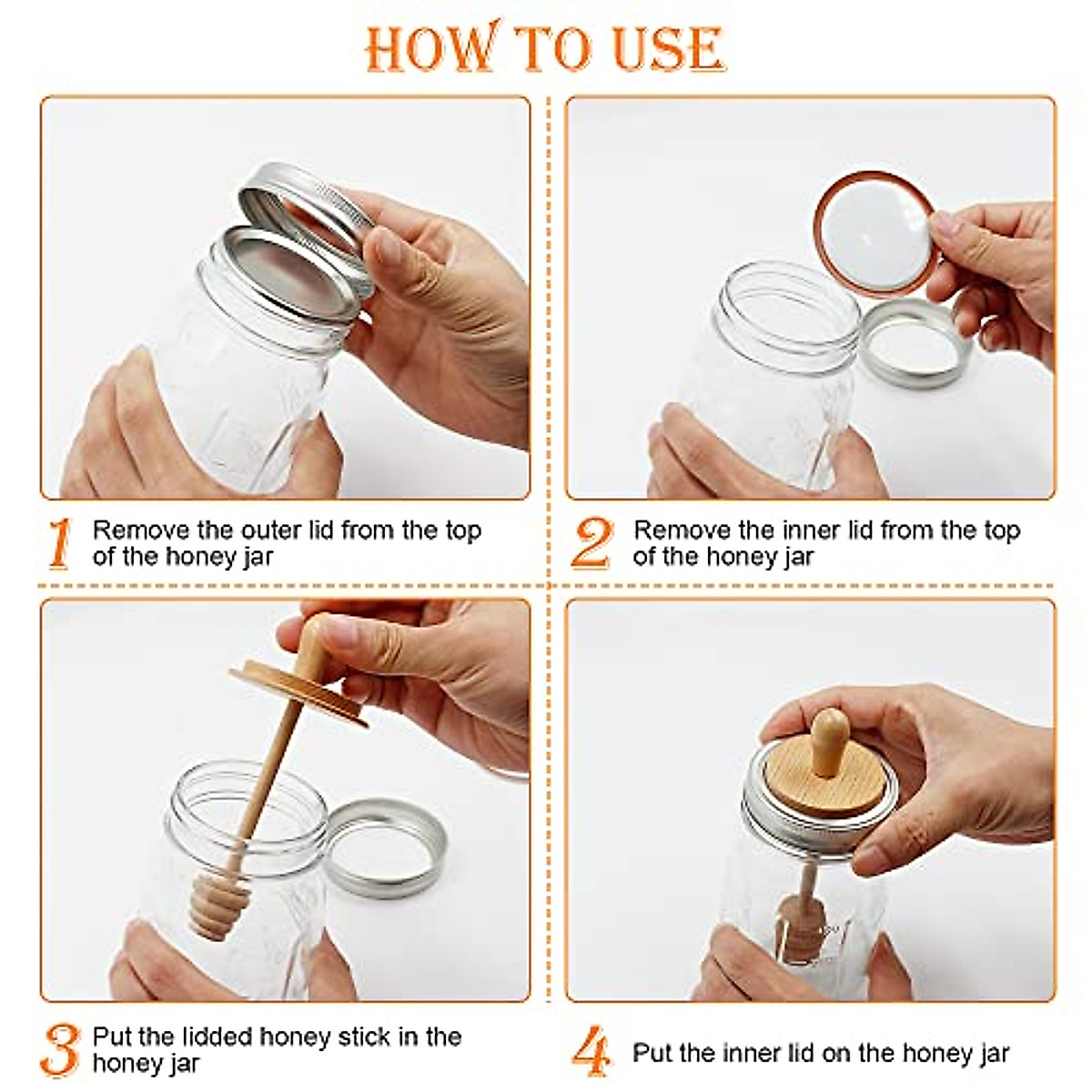 HOW TO USE

1 Remove the outer lid from the top of the honey jar

2 Remove the inner lid from the top of the honey jar

3 Put the lidded honey stick in the honey jar

4 Put the inner lid on the honey jar