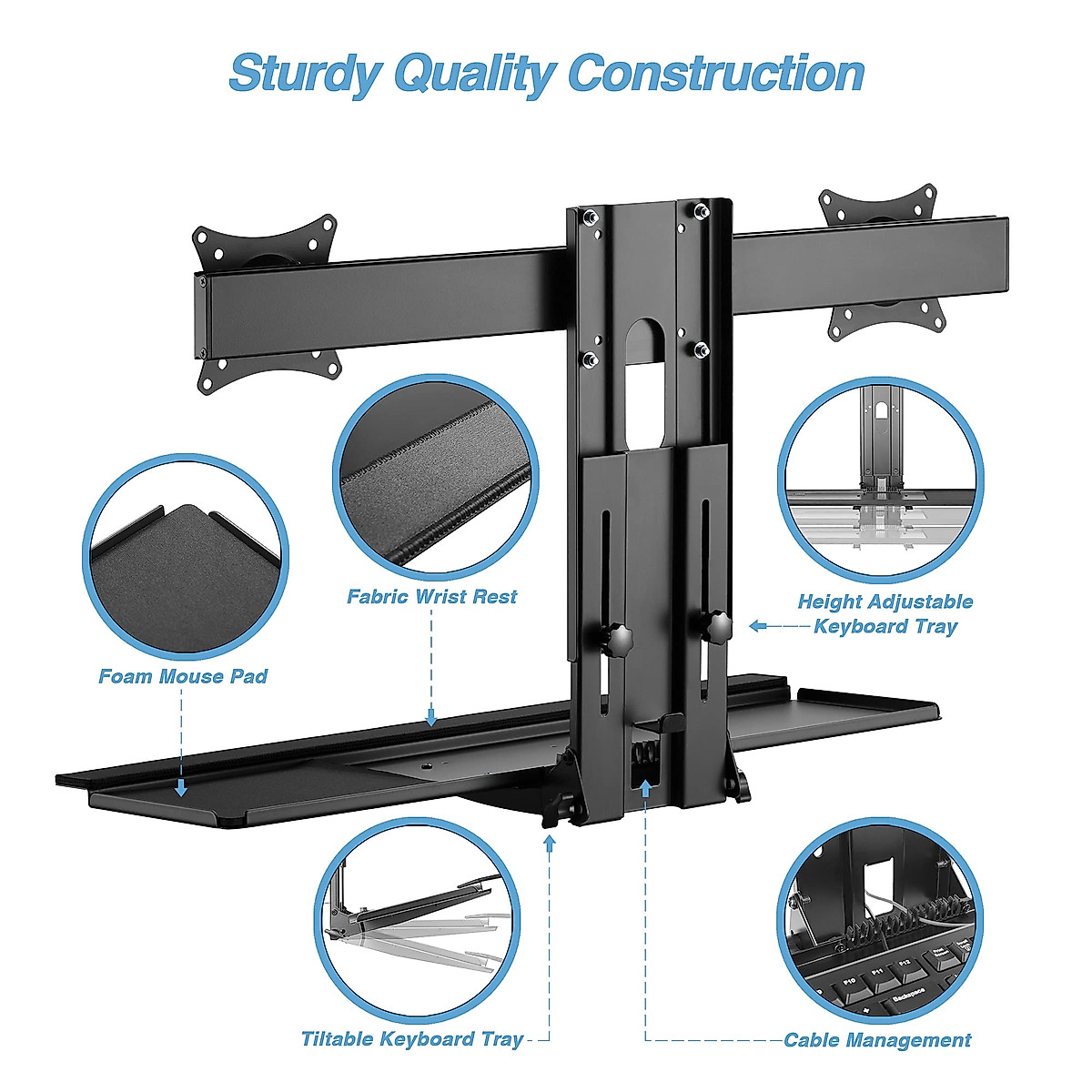 Sturdy Quality Construction

Fabric Wrist Rest

Height Adjustable Keyboard Tray

Foam Mouse Pad

Tiltable Keyboard Tray

Cable Management

F10 F11 F12

Backspace