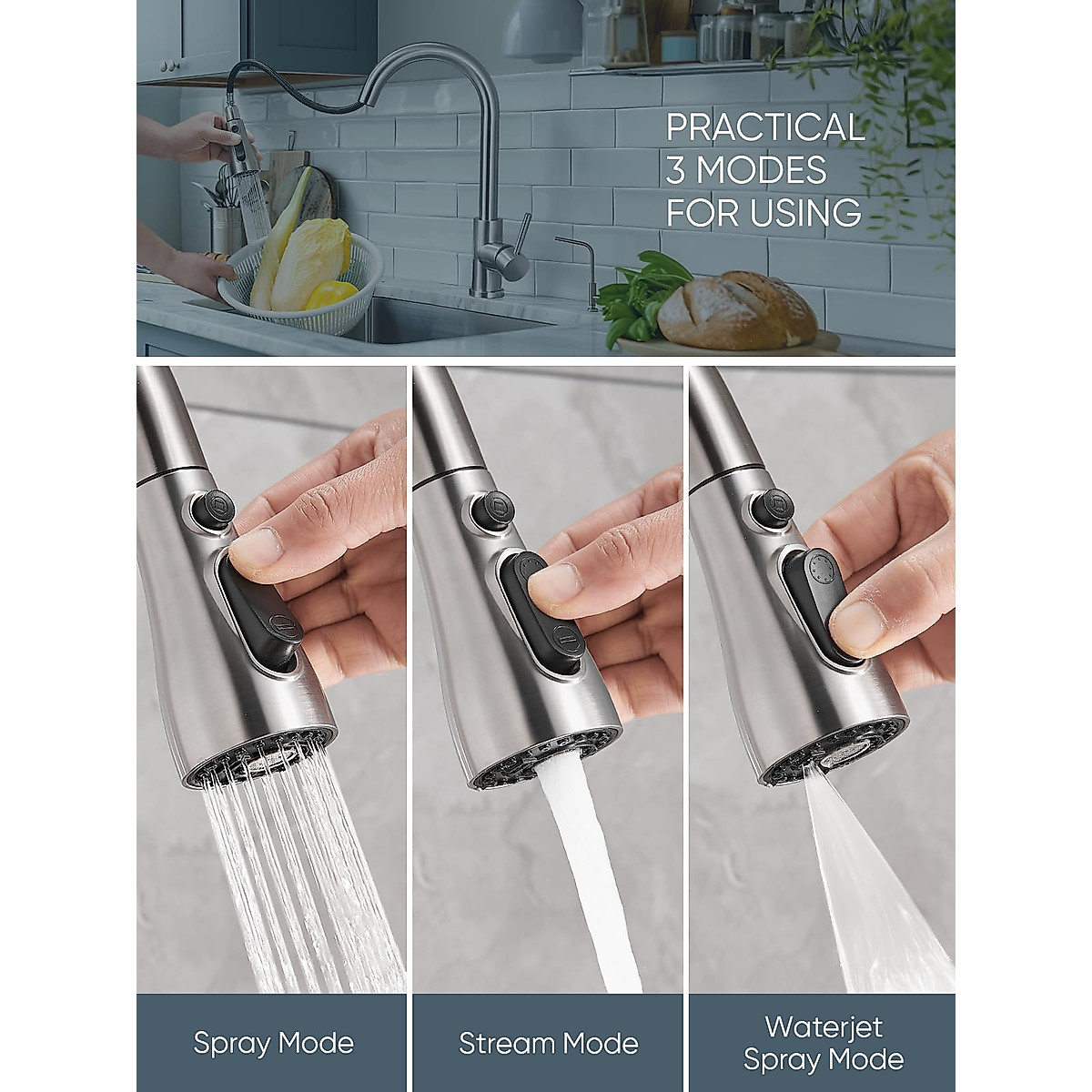 PRACTICAL
3 MODES
FOR USING

Spray Mode

Stream Mode

Waterjet
Spray Mode