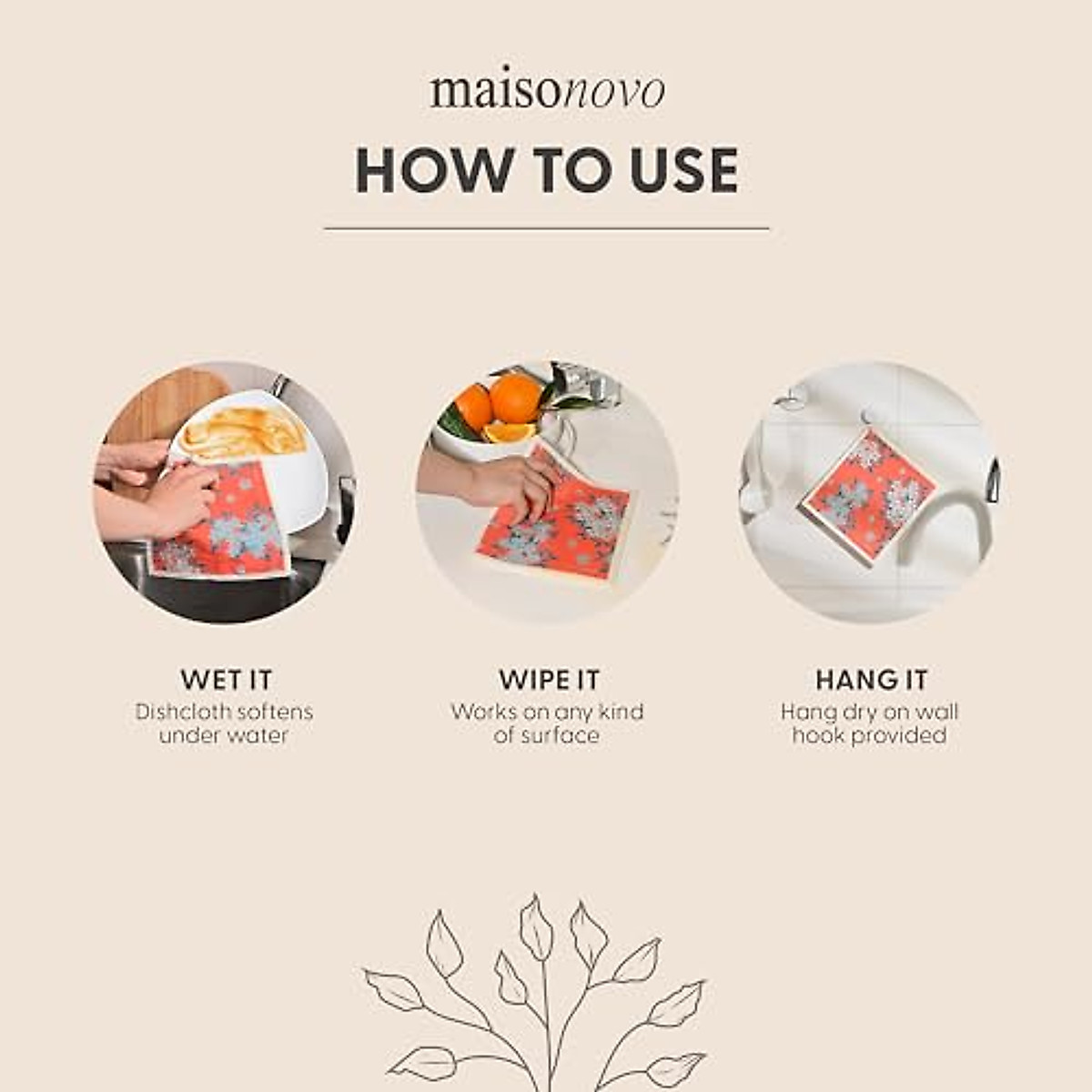 maisonovo

HOW TO USE

WET IT
Dishcloth softens under water

WIPE IT
Works on any kind of surface

HANG IT
Hang dry on wall hook provided