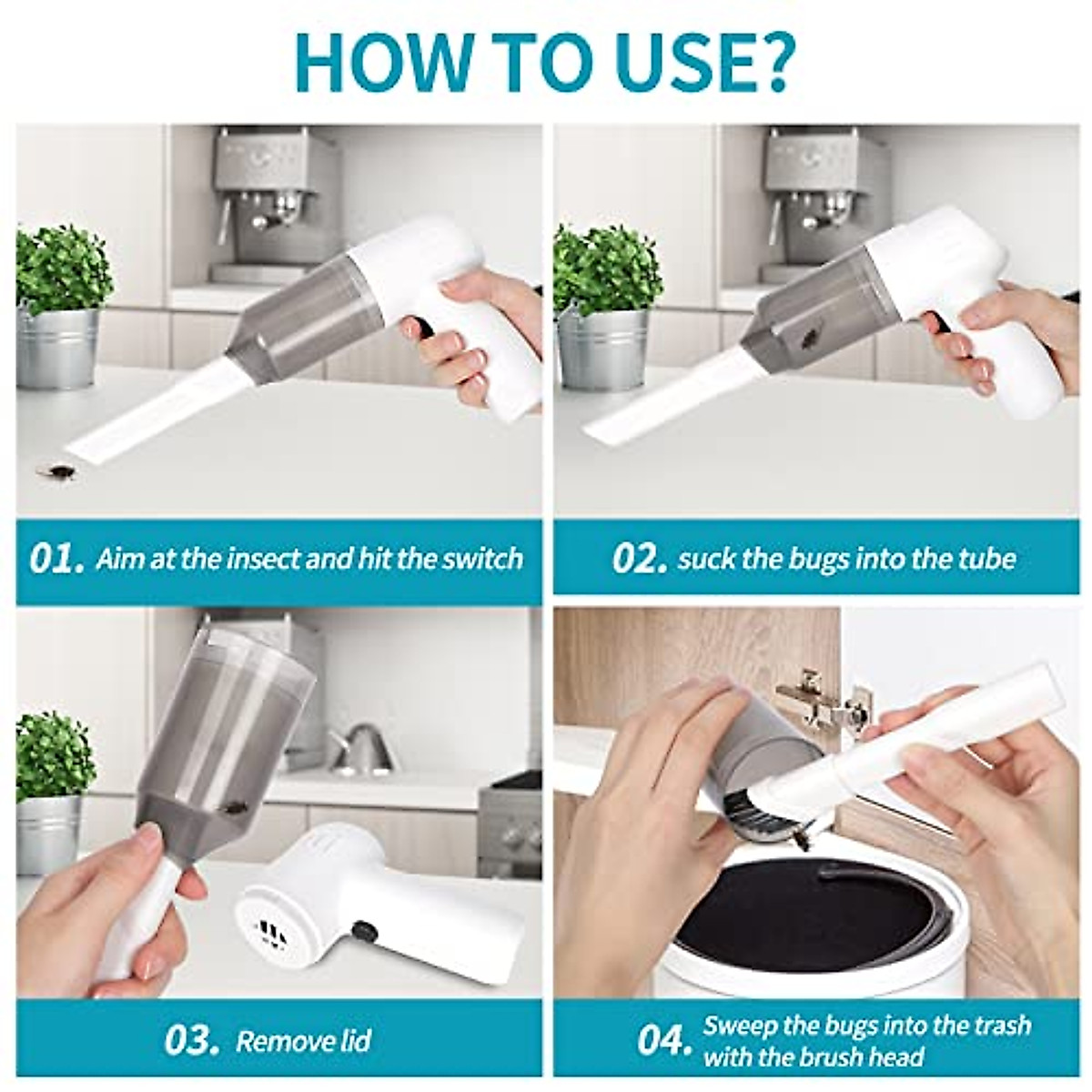 HOW TO USE?

01. Aim at the insect and hit the switch

02. suck the bugs into the tube

03. Remove lid

04. Sweep the bugs into the trash with the brush head