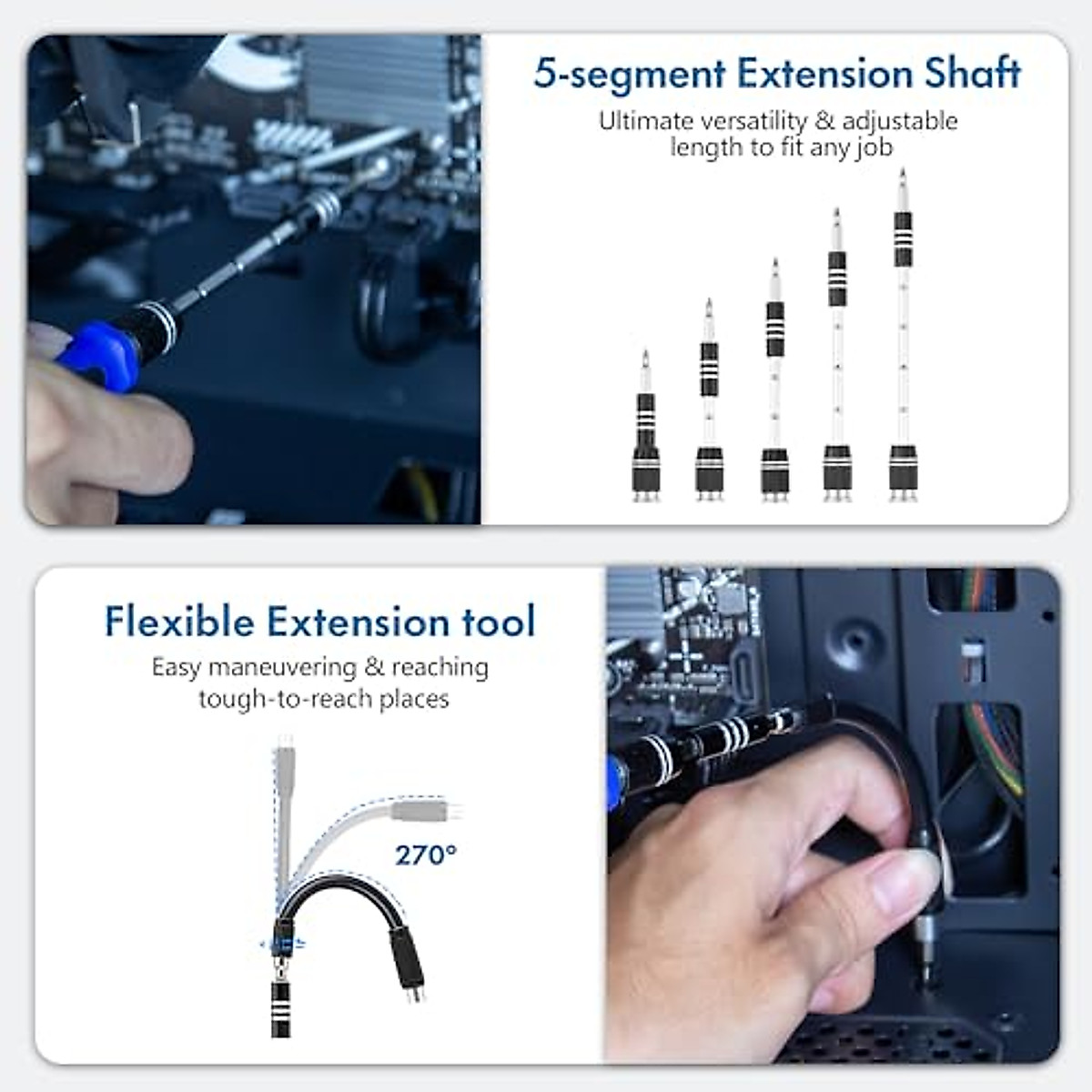 5-segment Extension Shaft

Ultimate versatility & adjustable length to fit any job

Flexible Extension tool

Easy maneuvering & reaching tough-to-reach places

270°