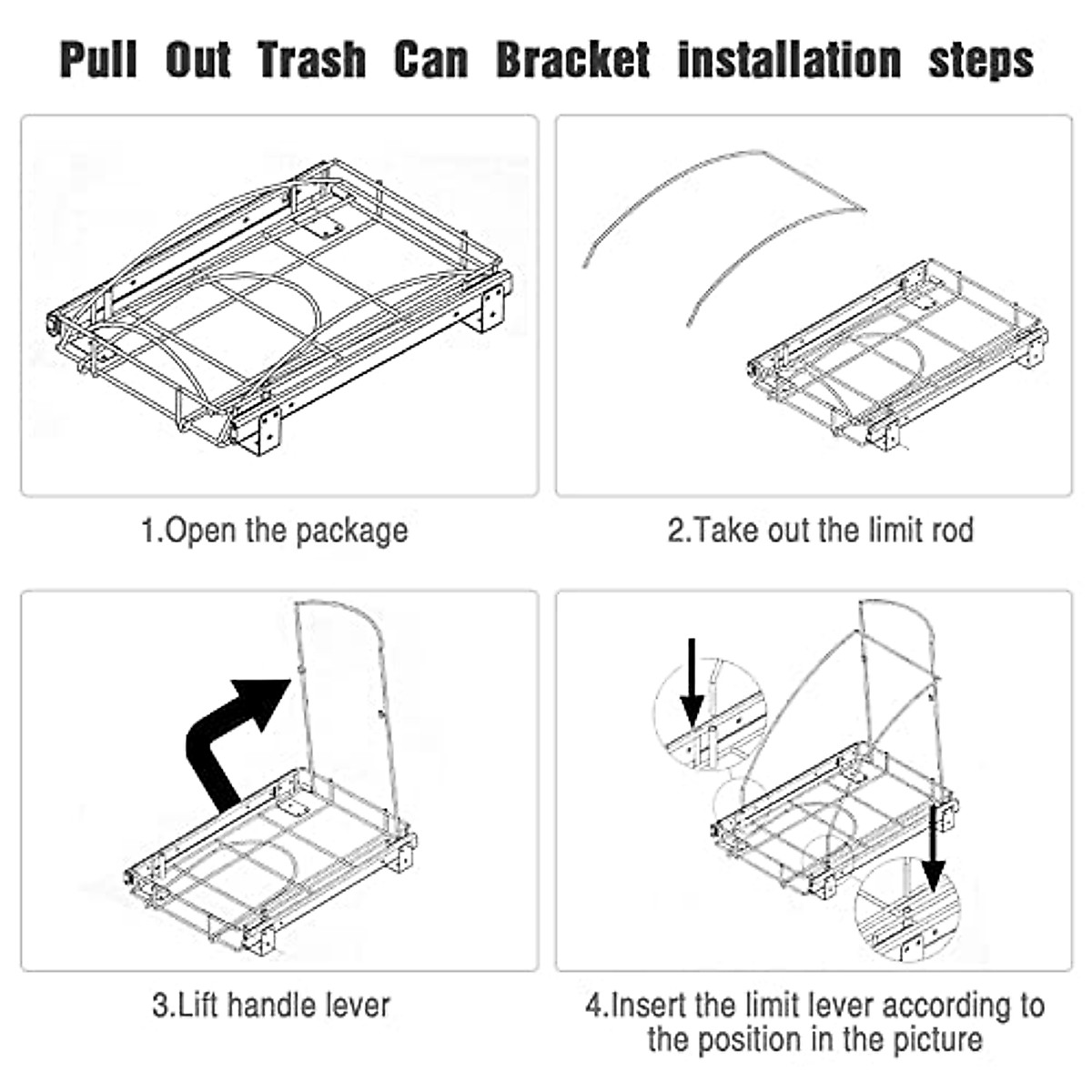 Pull Out Trash Can Bracket installation steps

1.Open the package

2.Take out the limit rod

3.Lift handle lever

4.Insert the limit lever according to the position in the picture