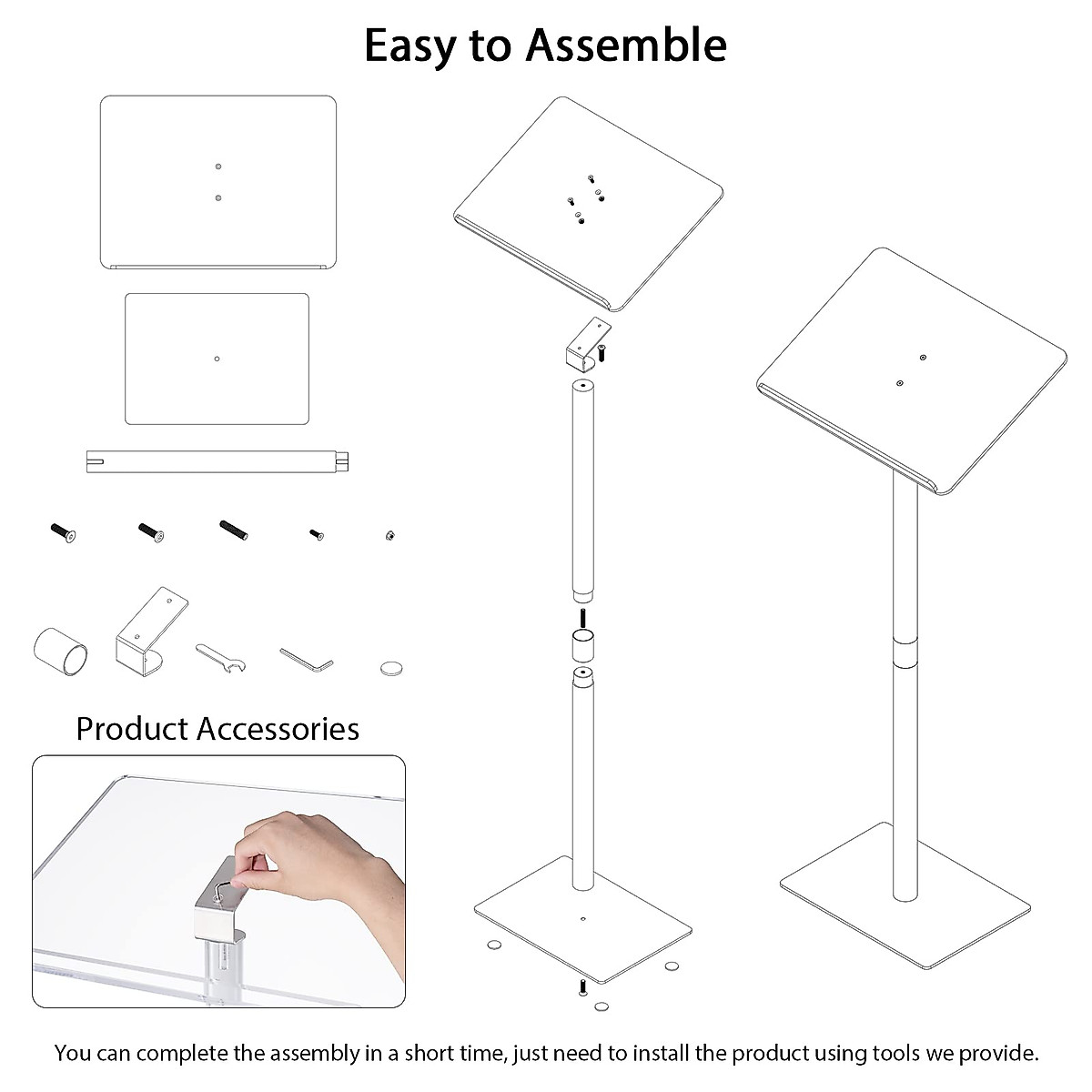 Easy to Assemble

Product Accessories

You can complete the assembly in a short time, just need to install the product using tools we provide.