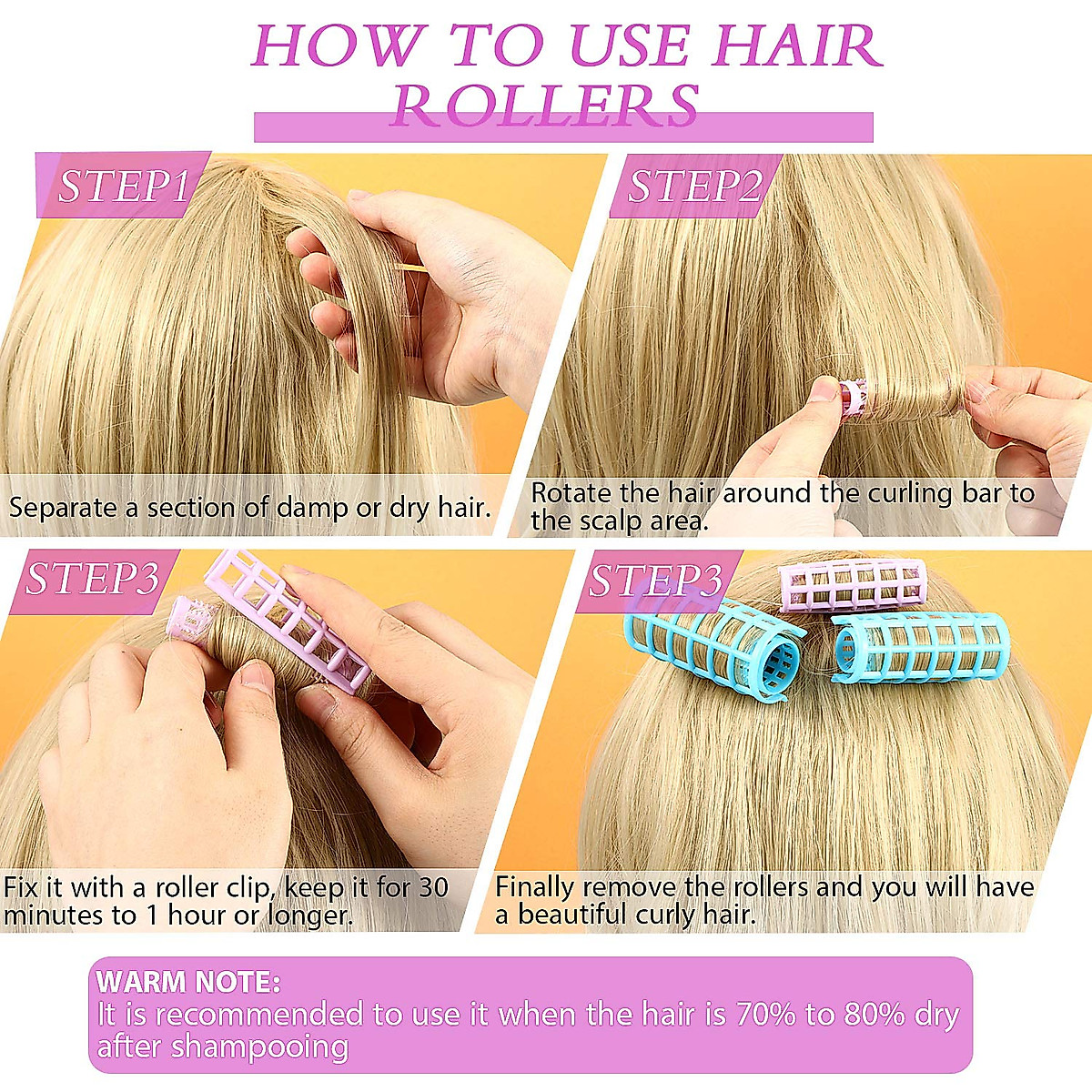 HOW TO USE HAIR ROLLERS

STEP1

Separate a section of damp or dry hair.

STEP2

Rotate the hair around the curling bar to the scalp area.

STEP3

Fix it with a roller clip, keep it for 30 minutes to 1 hour or longer.

STEP3

Finally remove the rollers and you will have a beautiful curly hair.

WARM NOTE:
It is recommended to use it when the hair is 70% to 80% dry after shampooing