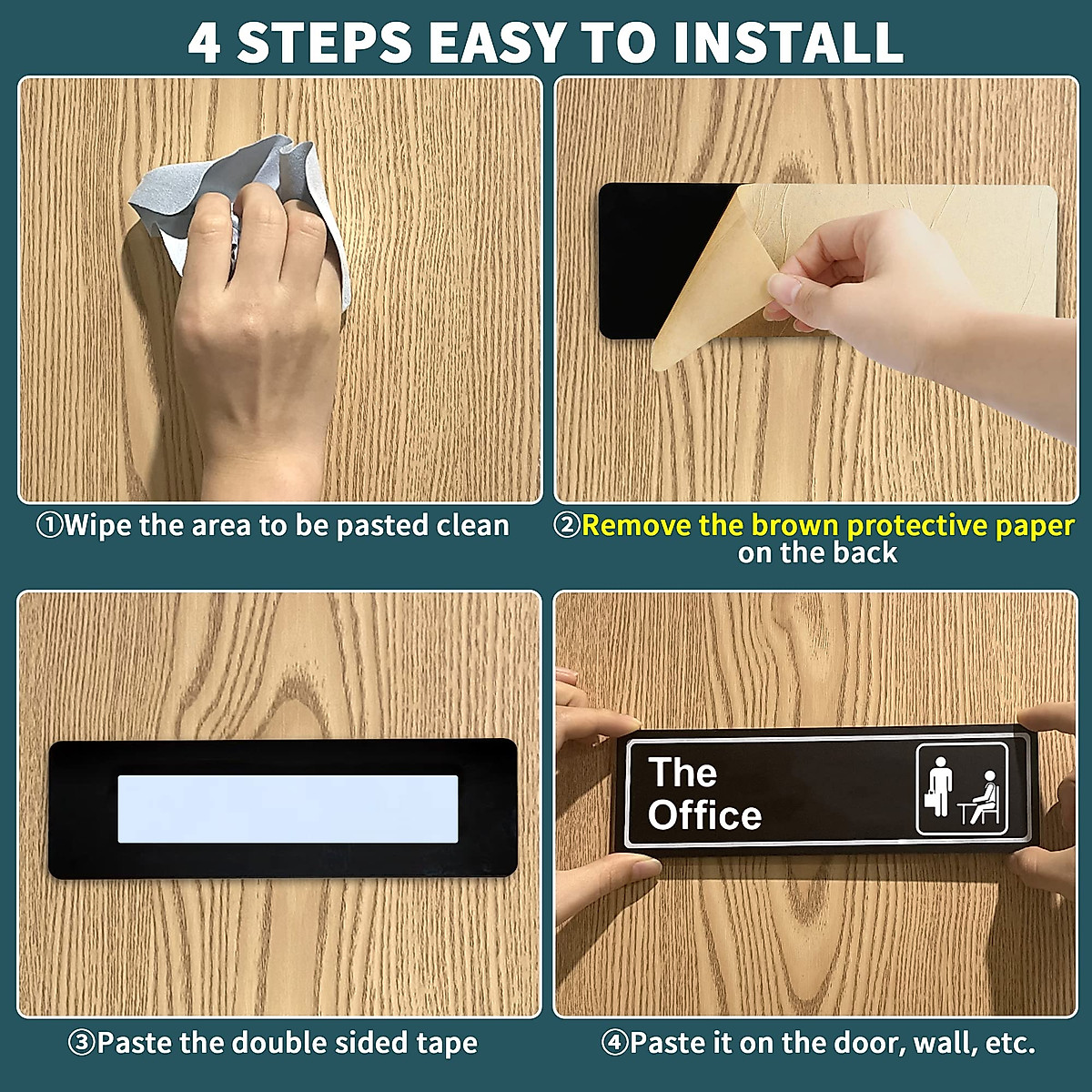 4 STEPS EASY TO INSTALL

①Wipe the area to be pasted clean

②Remove the brown protective paper on the back

③Paste the double sided tape

The Office

④Paste it on the door, wall, etc.