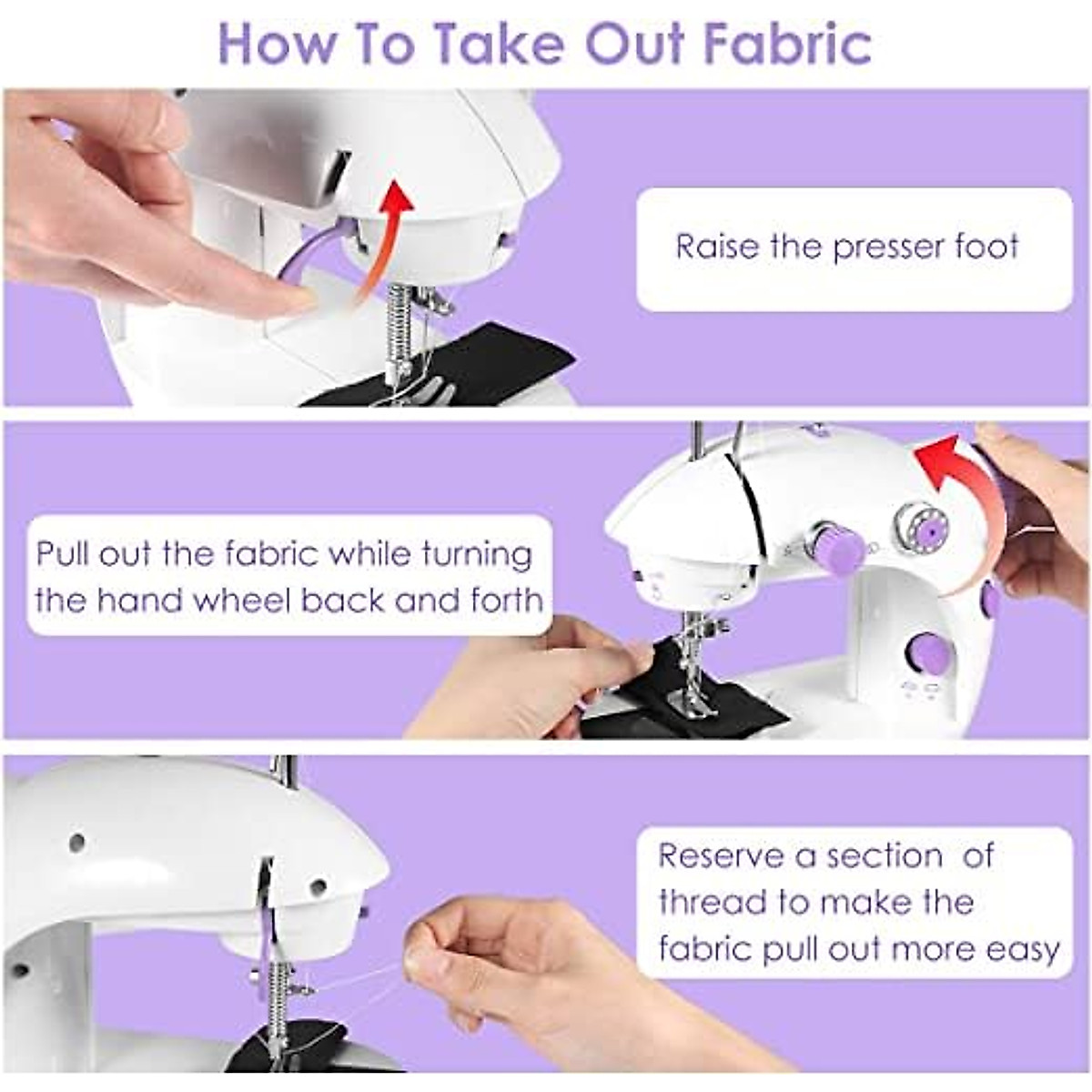 How To Take Out Fabric

Raise the presser foot

Pull out the fabric while turning the hand wheel back and forth

Reserve a section of thread to make the fabric pull out more easy