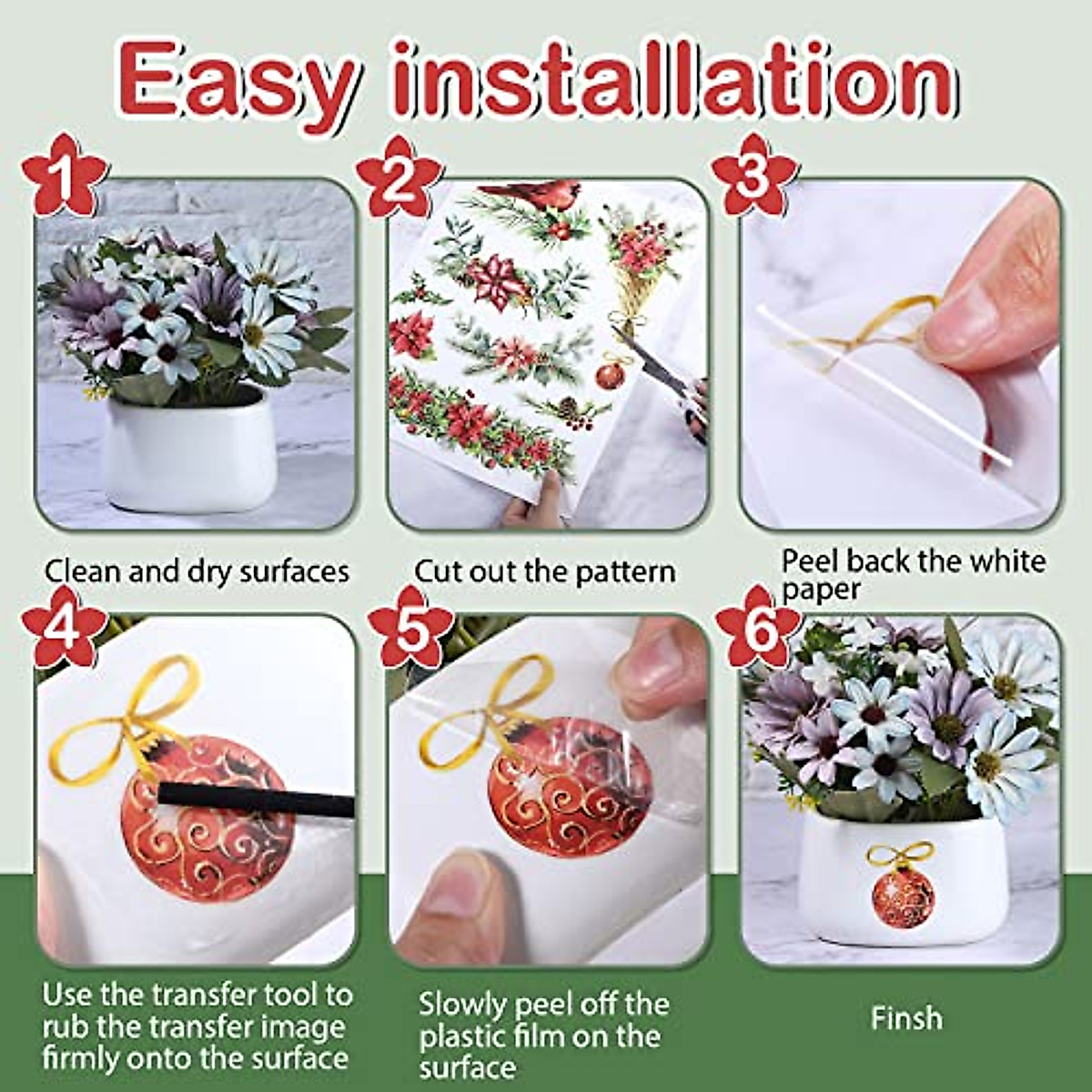 Easy installation

1

Clean and dry surfaces

2

Cut out the pattern

3

Peel back the white paper

4

Use the transfer tool to rub the transfer image firmly onto the surface

5

Slowly peel off the plastic film on the surface

6

Finsh