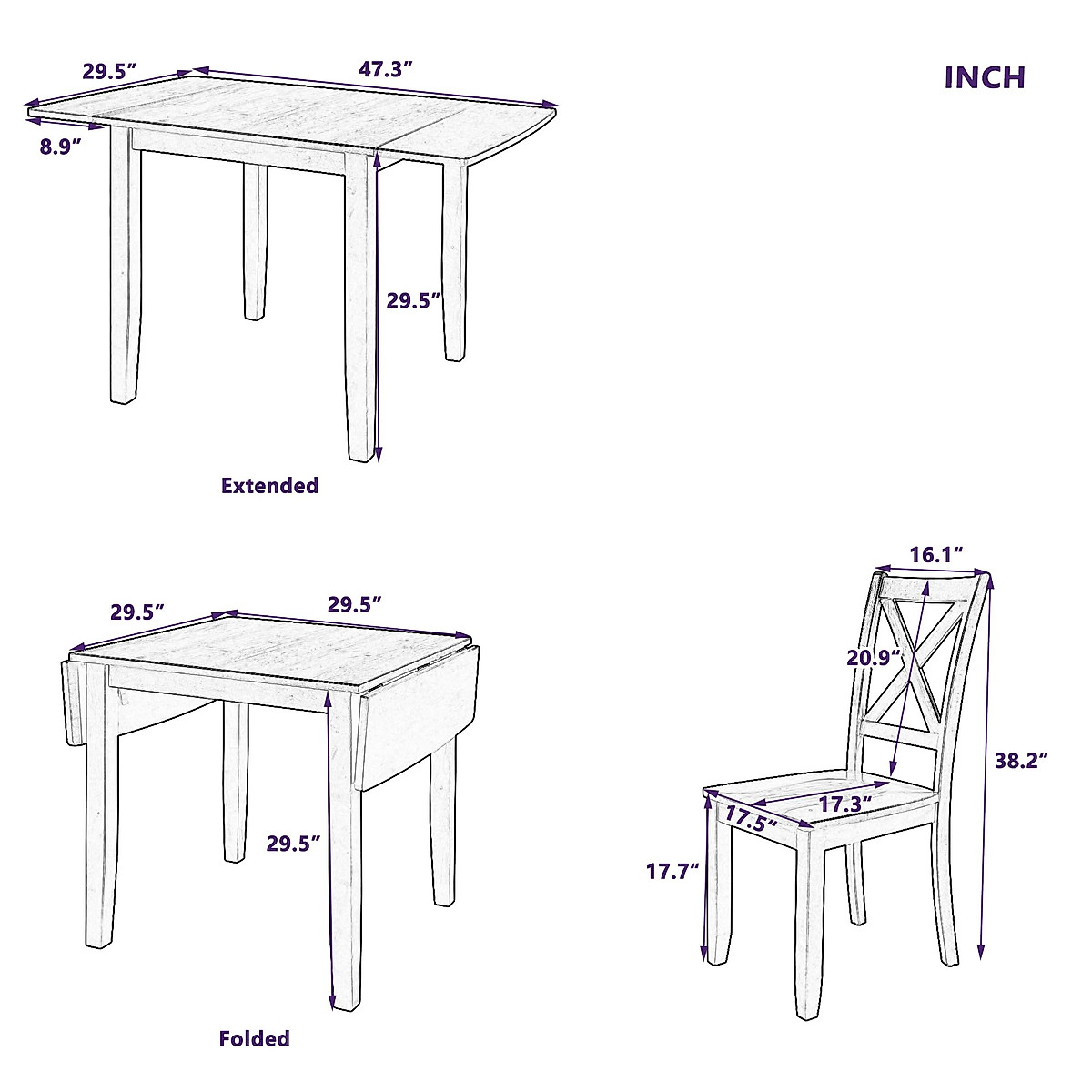 29.5”
47.3”
INCH
8.9”
29.5”
Extended

29.5”
29.5”
29.5”
Folded

16.1”
20.9”
38.2”
17.3”
17.5”
17.7”