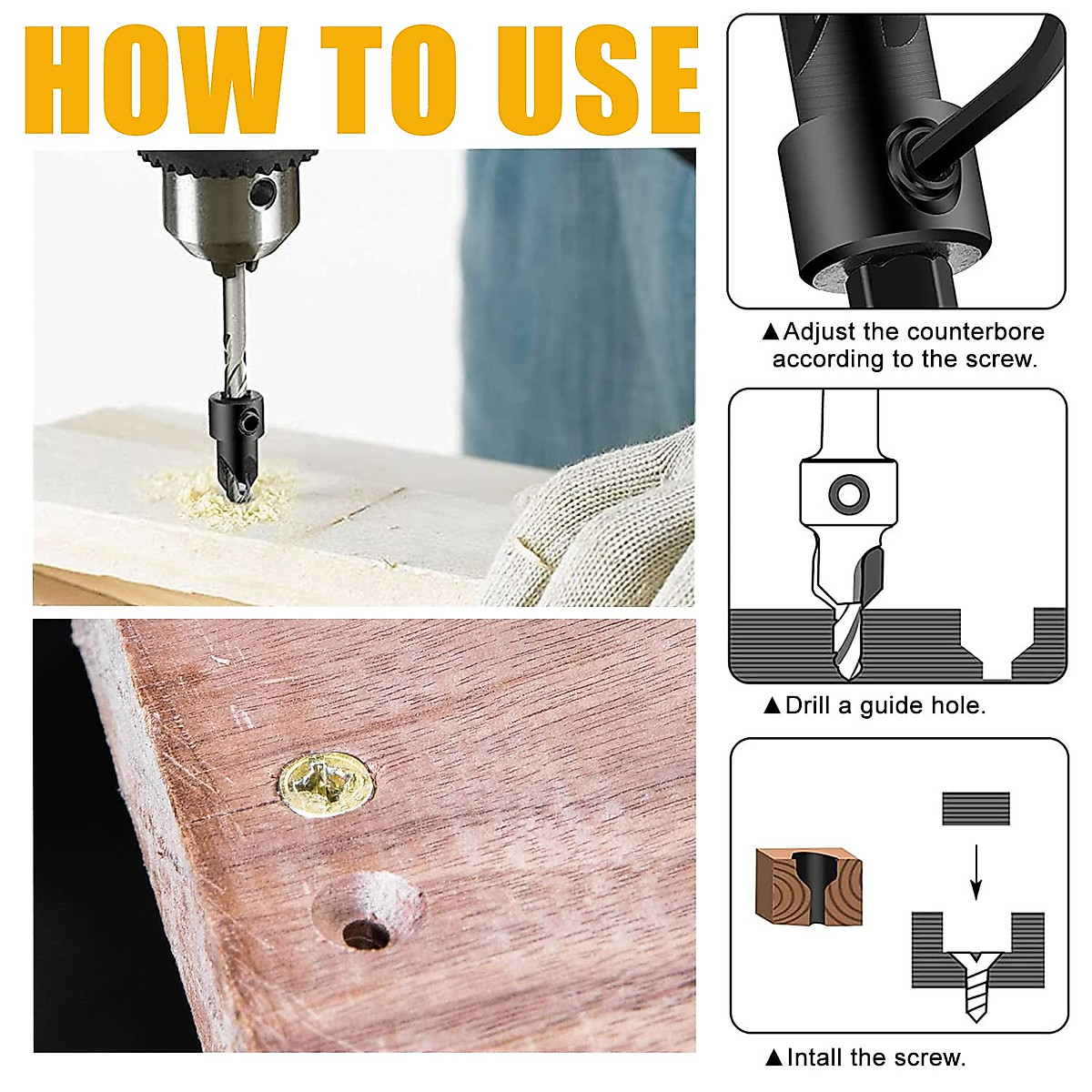 HOW TO USE

▲Adjust the counterbore according to the screw.

▲Drill a guide hole.

▲Intall the screw.