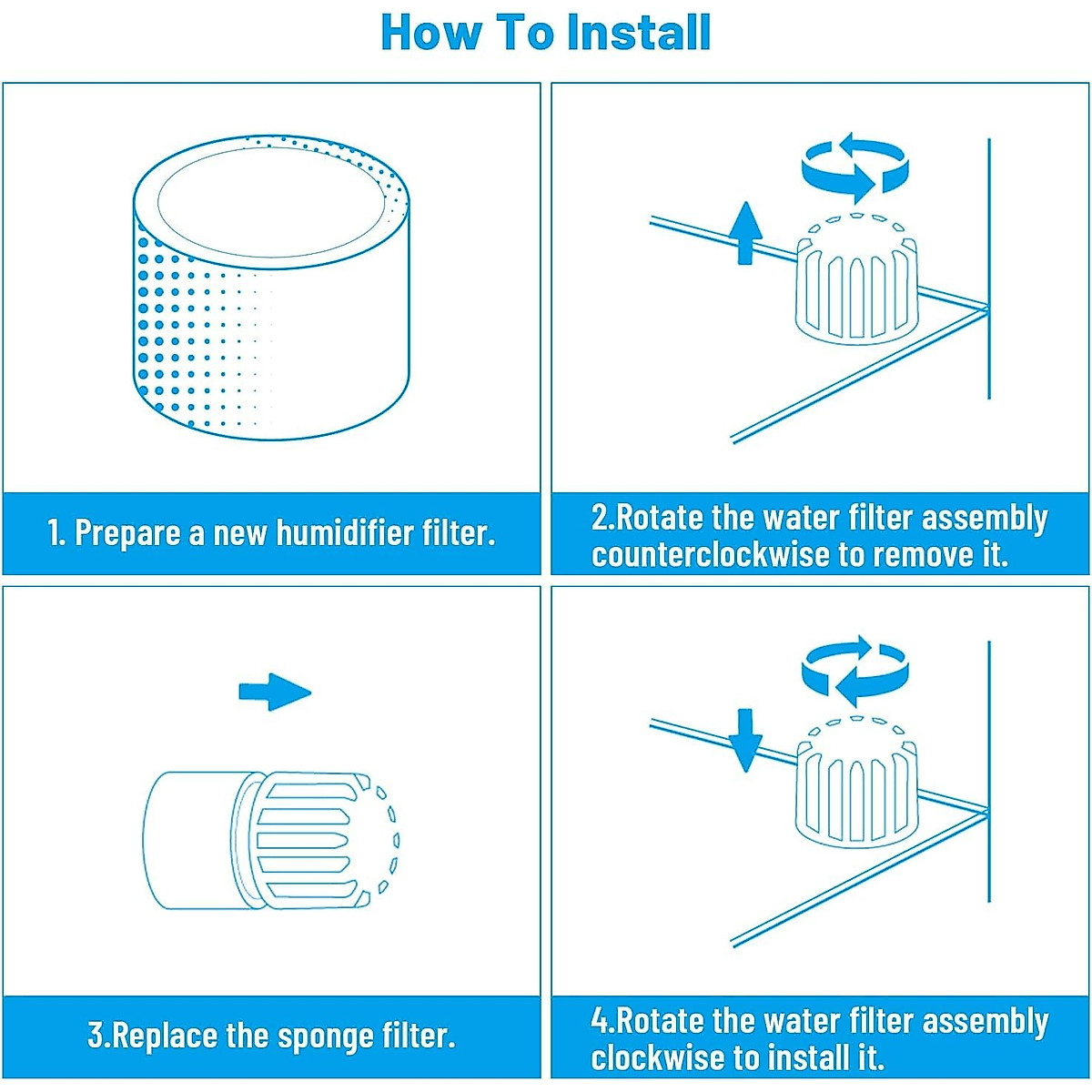 How To Install

1. Prepare a new humidifier filter.

2.Rotate the water filter assembly counterclockwise to remove it.

3.Replace the sponge filter.

4.Rotate the water filter assembly clockwise to install it.