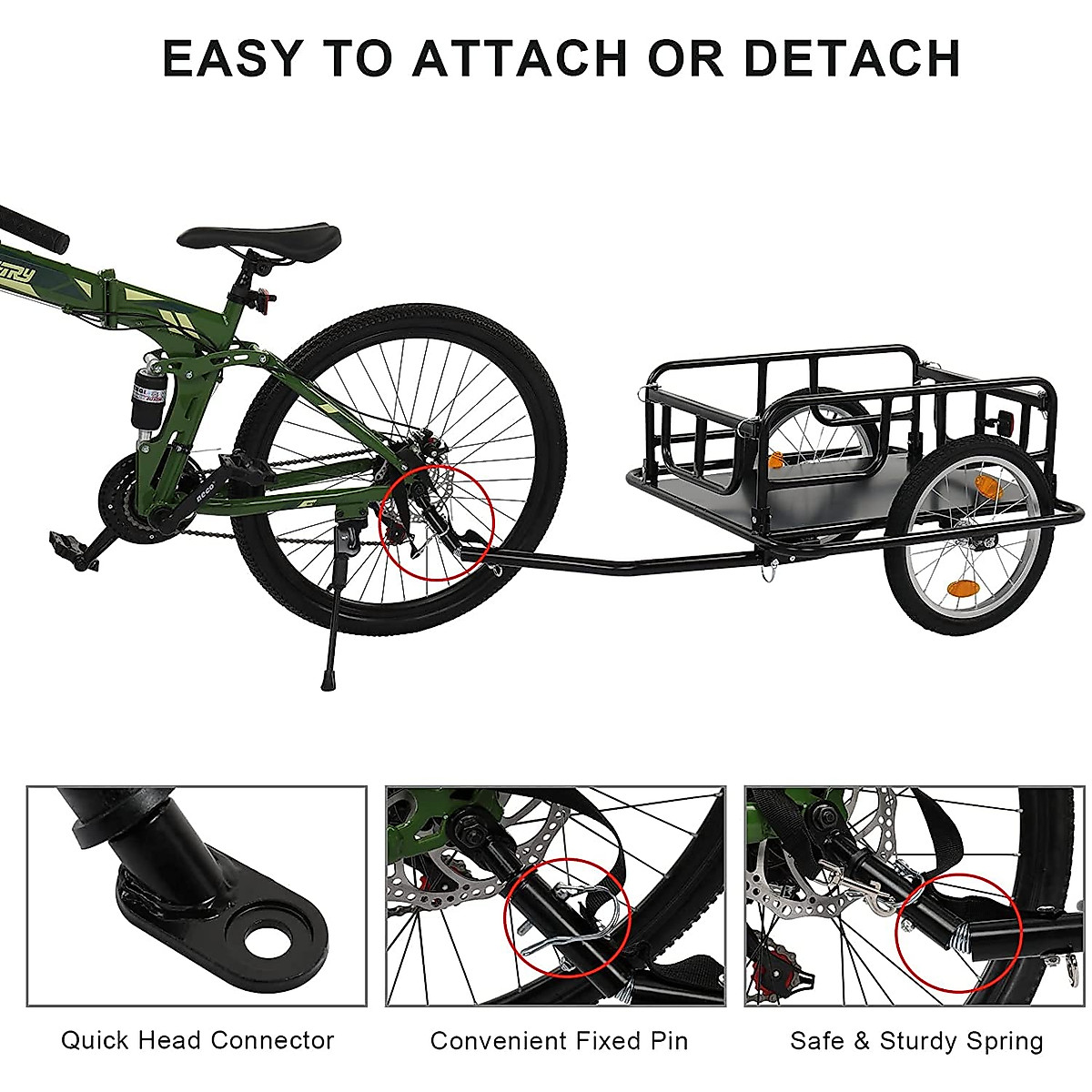 EASY TO ATTACH OR DETACH

Quick Head Connector

Convenient Fixed Pin

Safe & Sturdy Spring