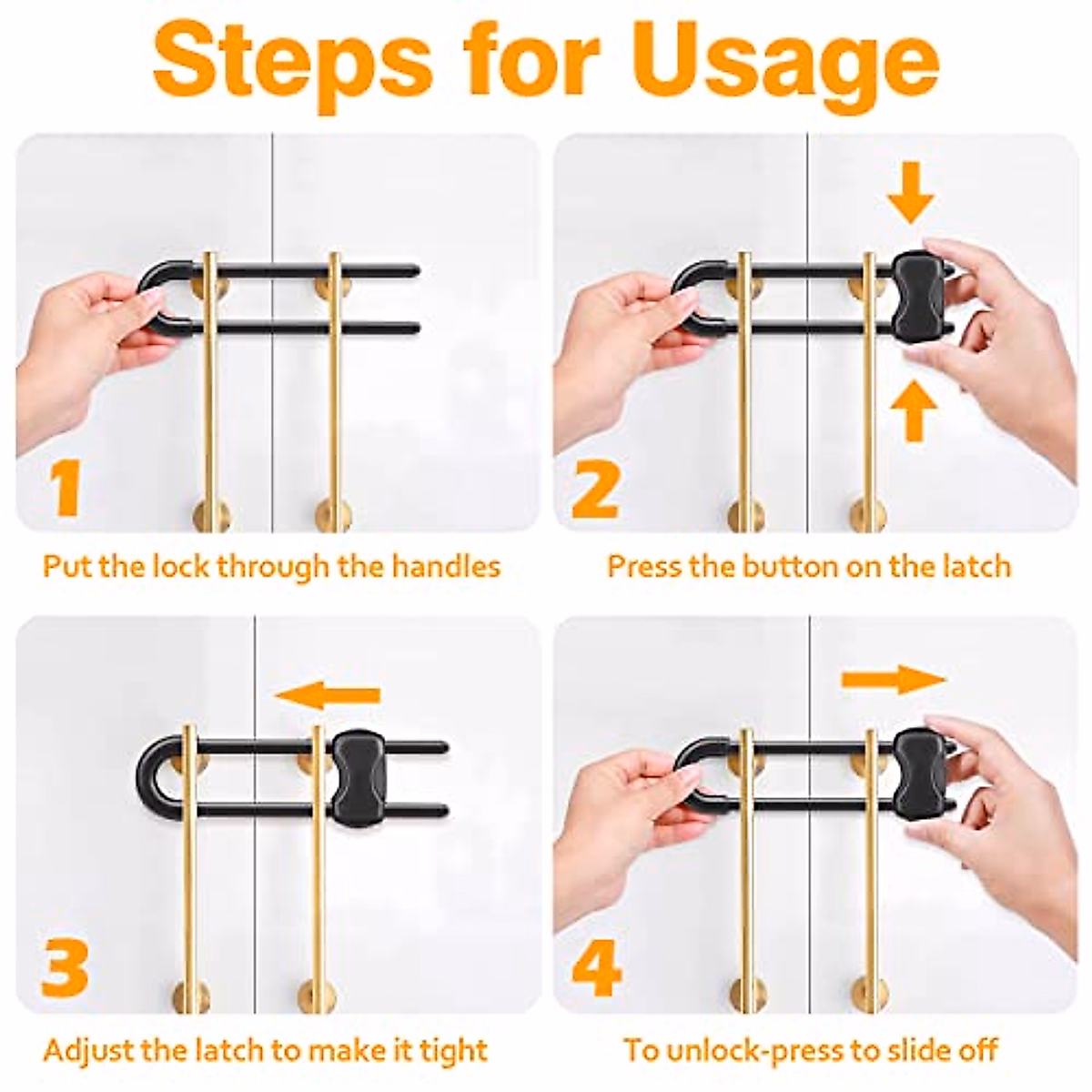 Steps for Usage

1

Put the lock through the handles

2

Press the button on the latch

3

Adjust the latch to make it tight

4

To unlock-press to slide off